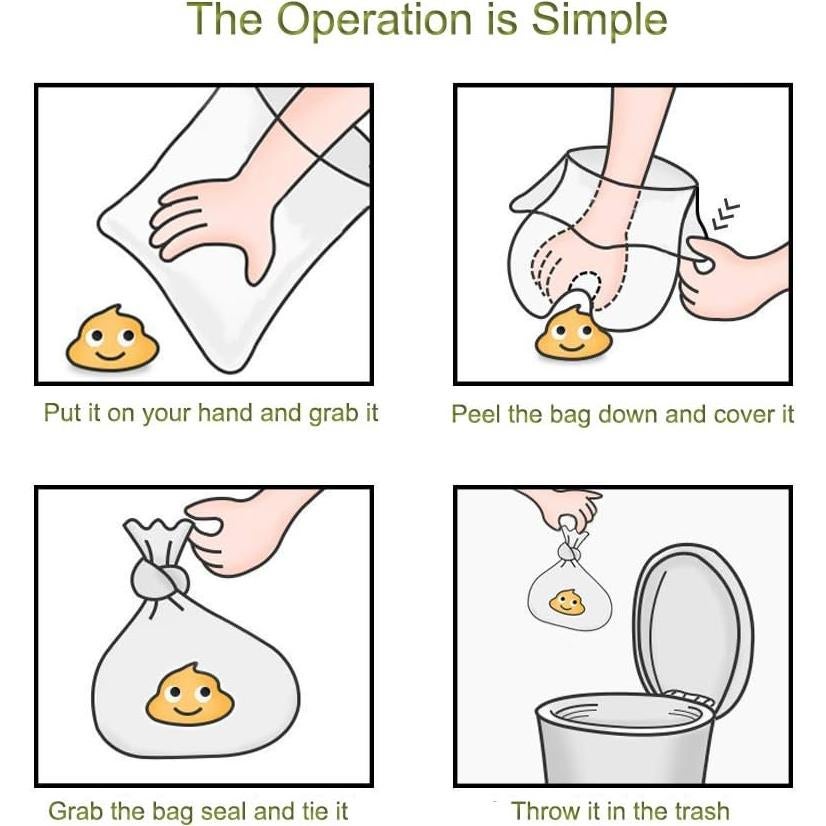 The Operation is Simple

Put it on your hand and grab it

Peel the bag down and cover it

Grab the bag seal and tie it

Throw it in the trash