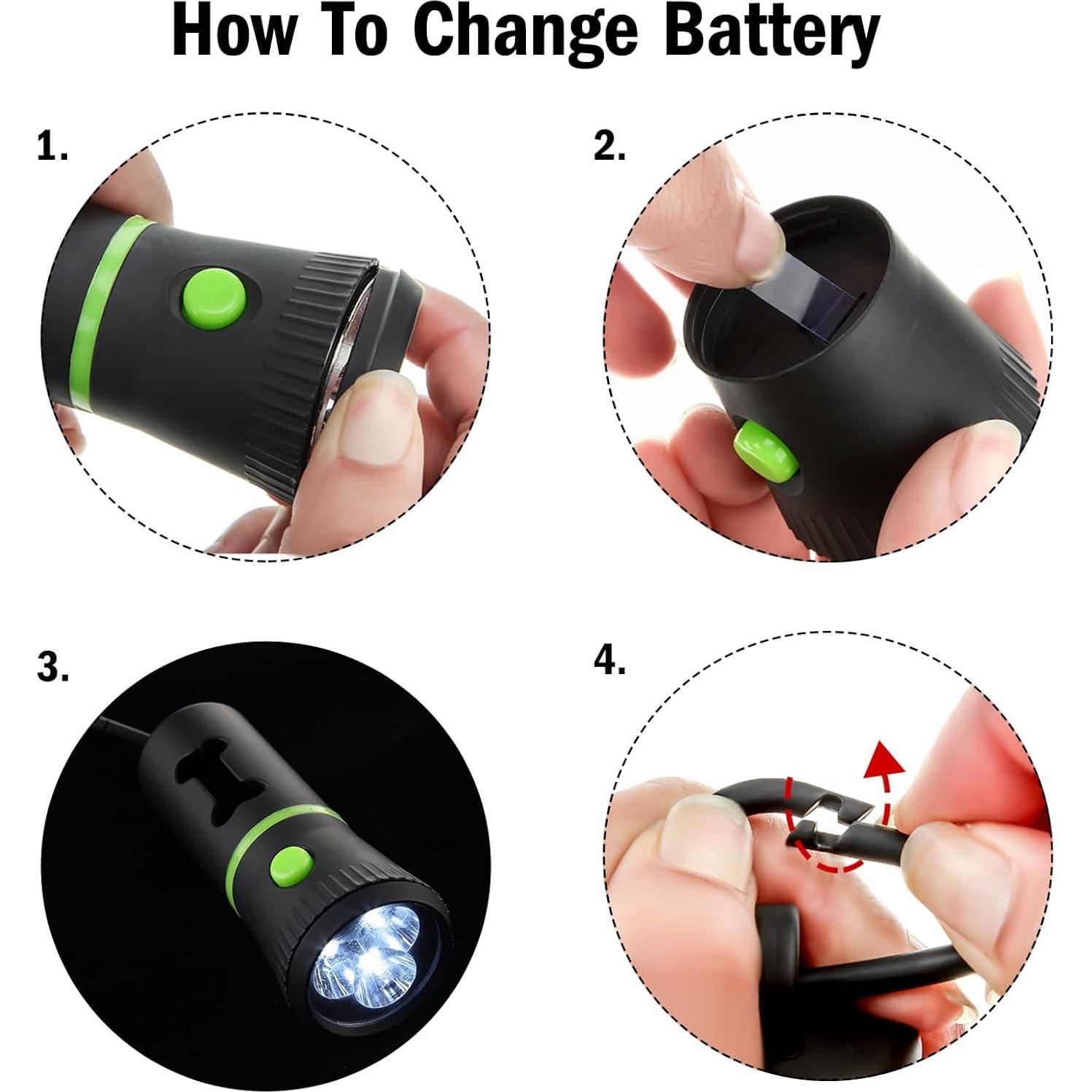 How To Change Battery

1.

2.

3.

4.