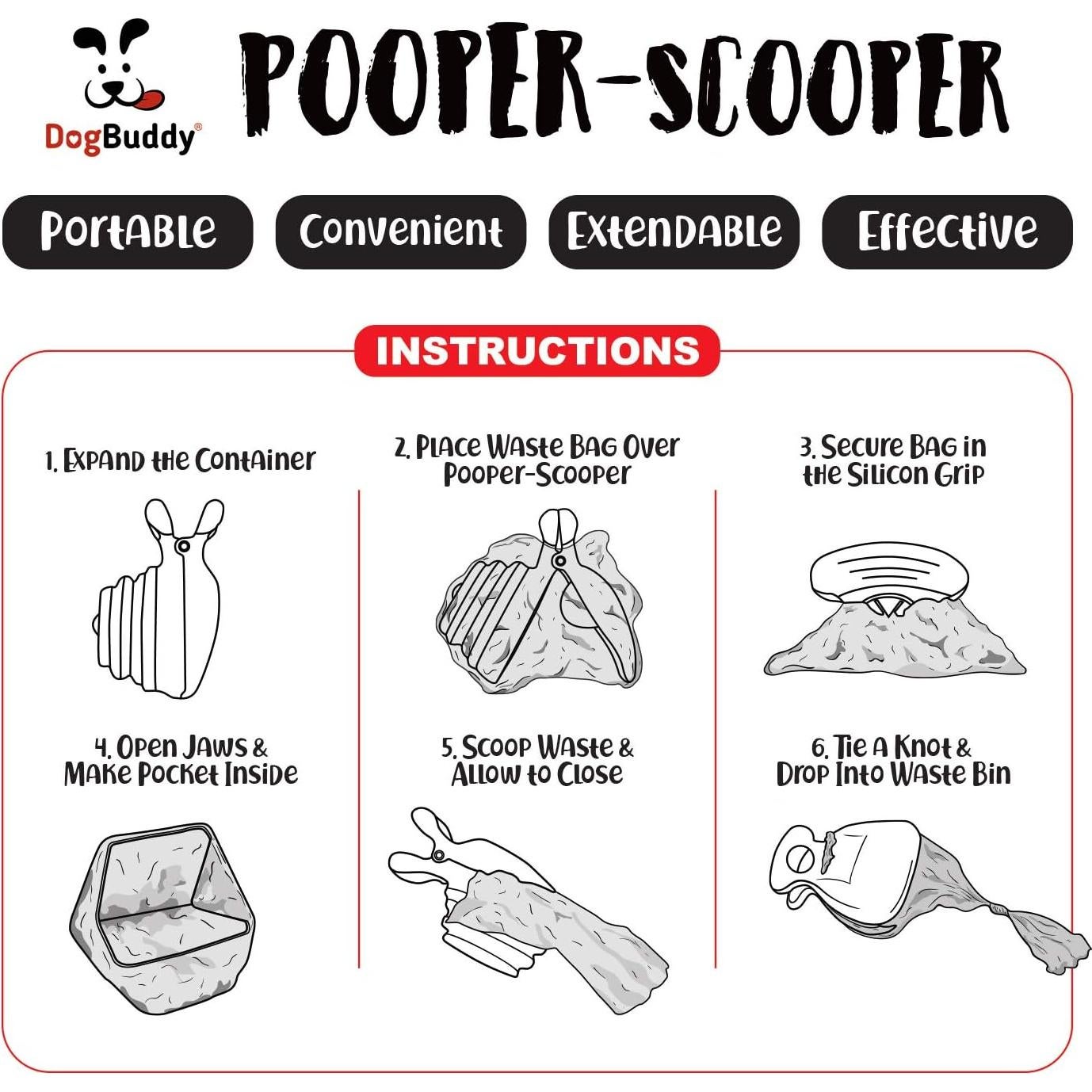 DogBuddy®

POOPER-SCOOPER

Portable

Convenient

Extendable

Effective

INSTRUCTIONS

1. Expand the Container

2. Place Waste Bag Over Pooper-Scooper

3. Secure Bag in the Silicon Grip

4. Open Jaws & Make Pocket Inside

5. Scoop Waste & Allow to Close

6. Tie A Knot & Drop Into Waste Bin