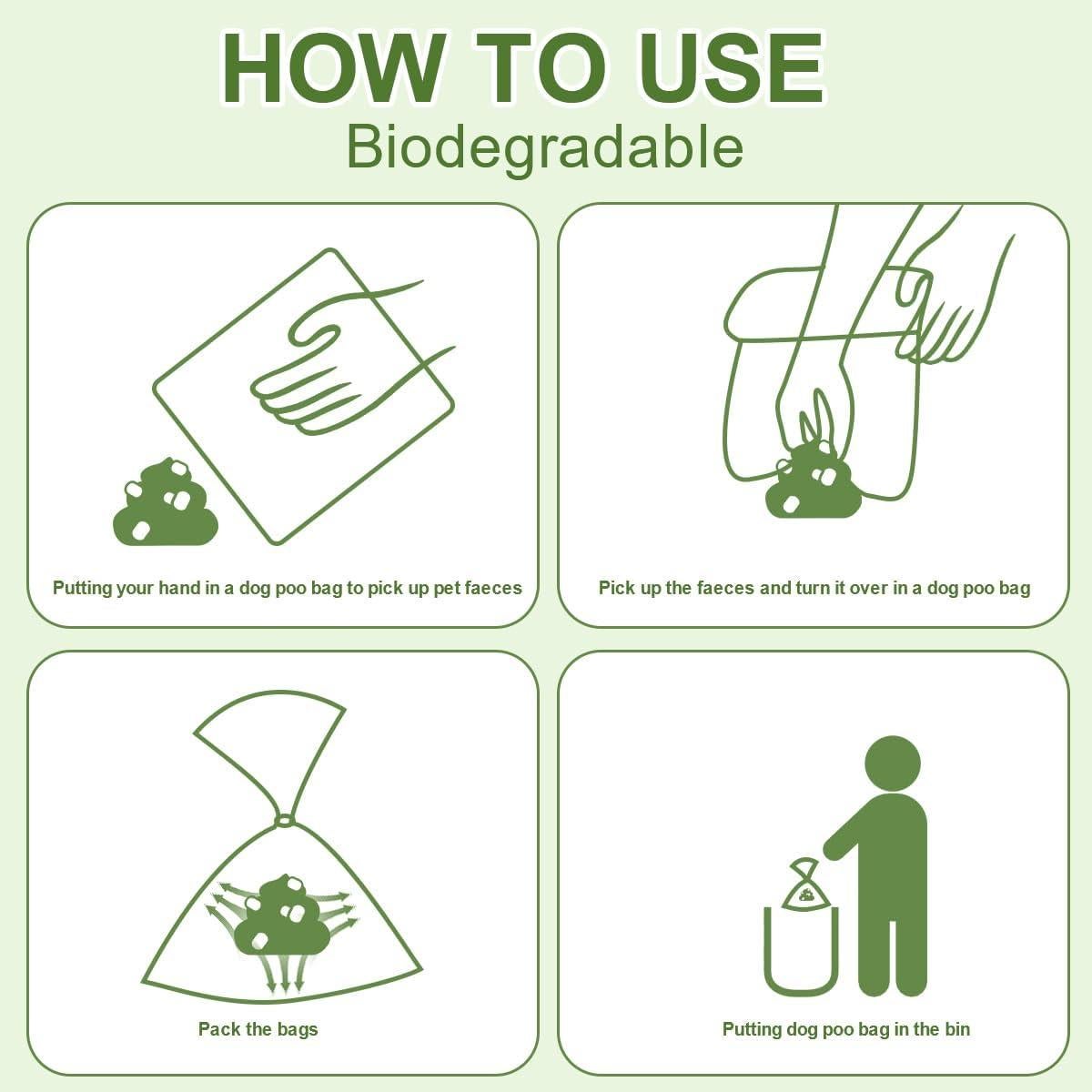 HOW TO USE
Biodegradable

Putting your hand in a dog poo bag to pick up pet faeces

Pick up the faeces and turn it over in a dog poo bag

Pack the bags

Putting dog poo bag in the bin