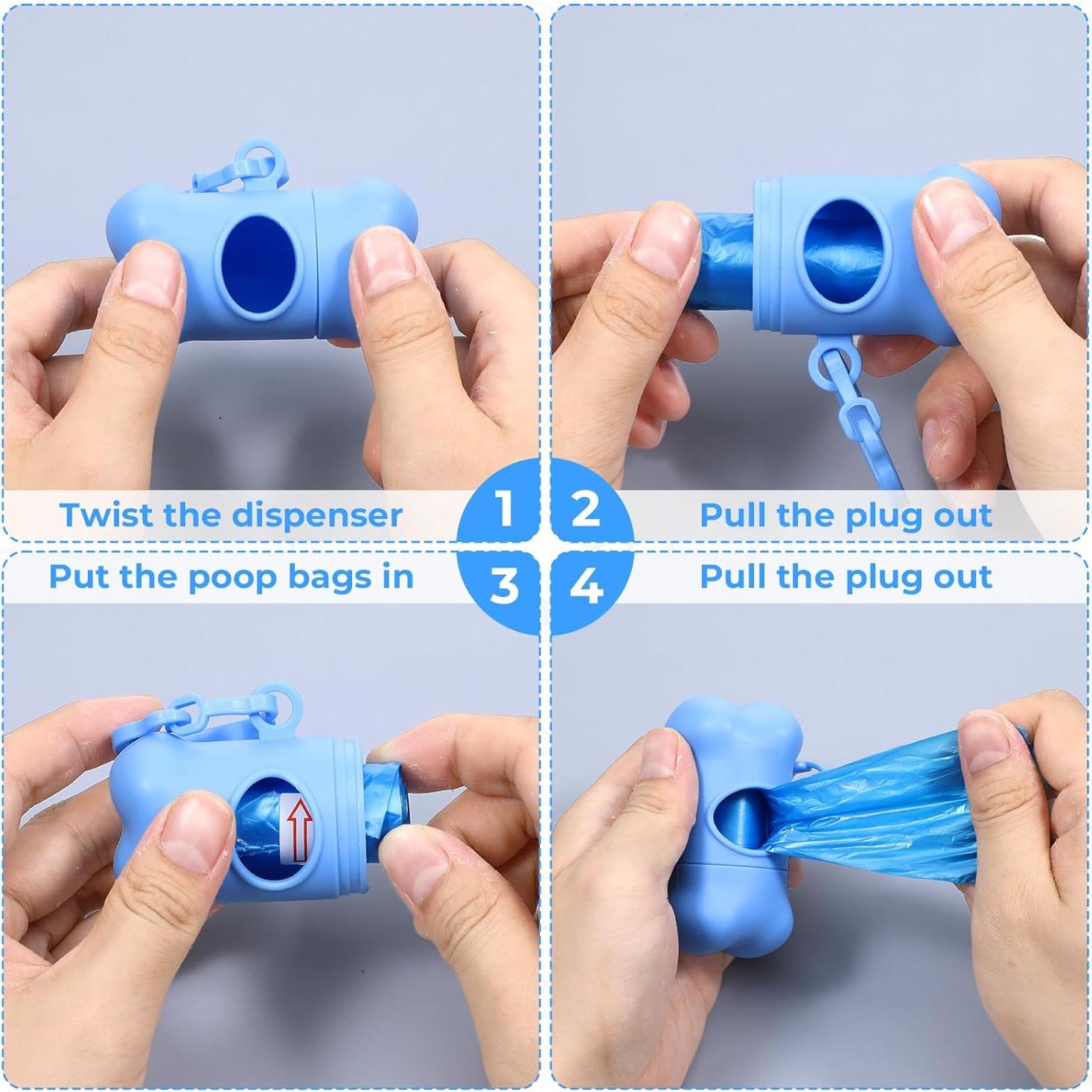 Twist the dispenser
1

2
Pull the plug out

Put the poop bags in
3

4
Pull the plug out