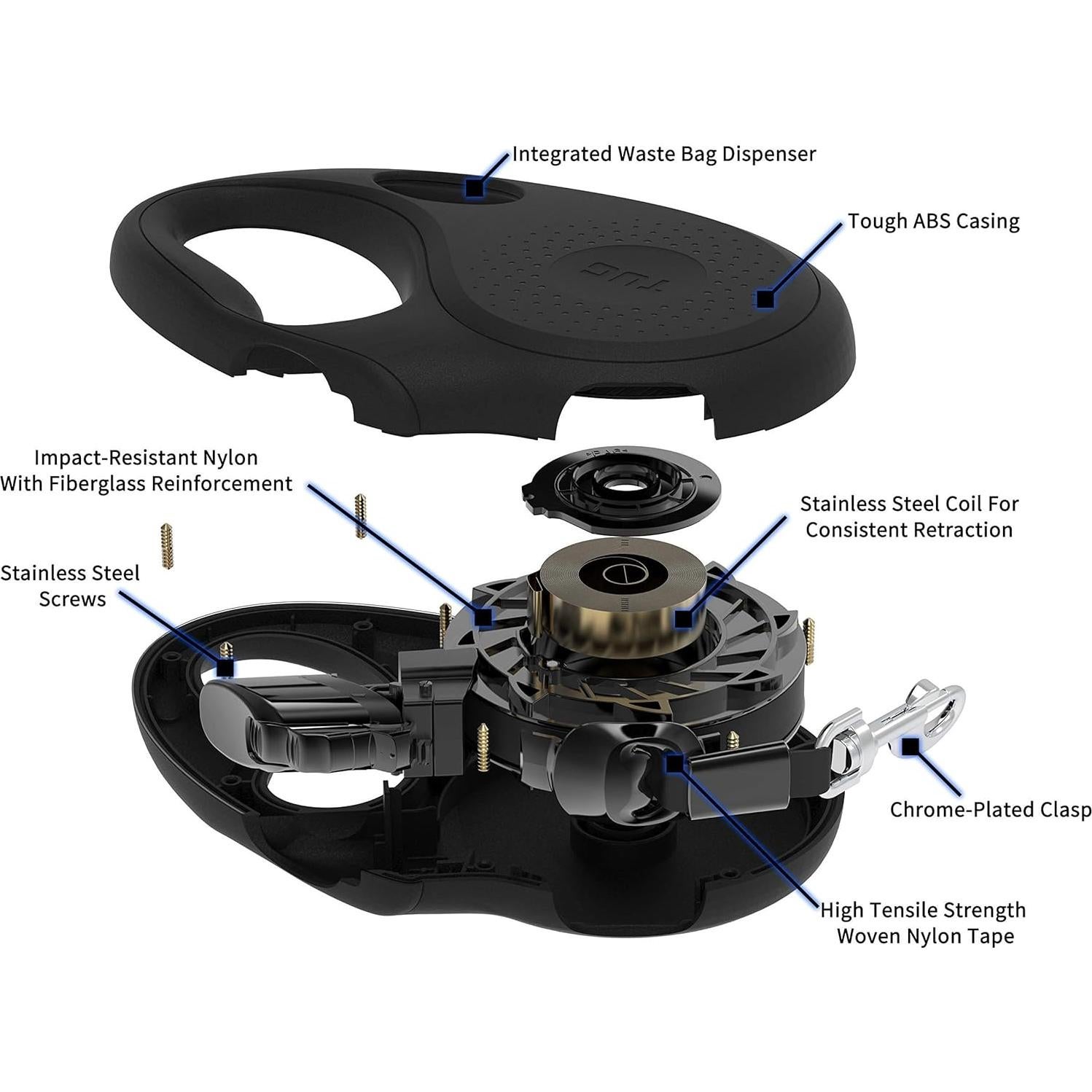 Integrated Waste Bag Dispenser

Tough ABS Casing

TUG

Impact-Resistant Nylon With Fiberglass Reinforcement

Stainless Steel Coil For Consistent Retraction

Stainless Steel Screws

Chrome-Plated Clasp

High Tensile Strength Woven Nylon Tape