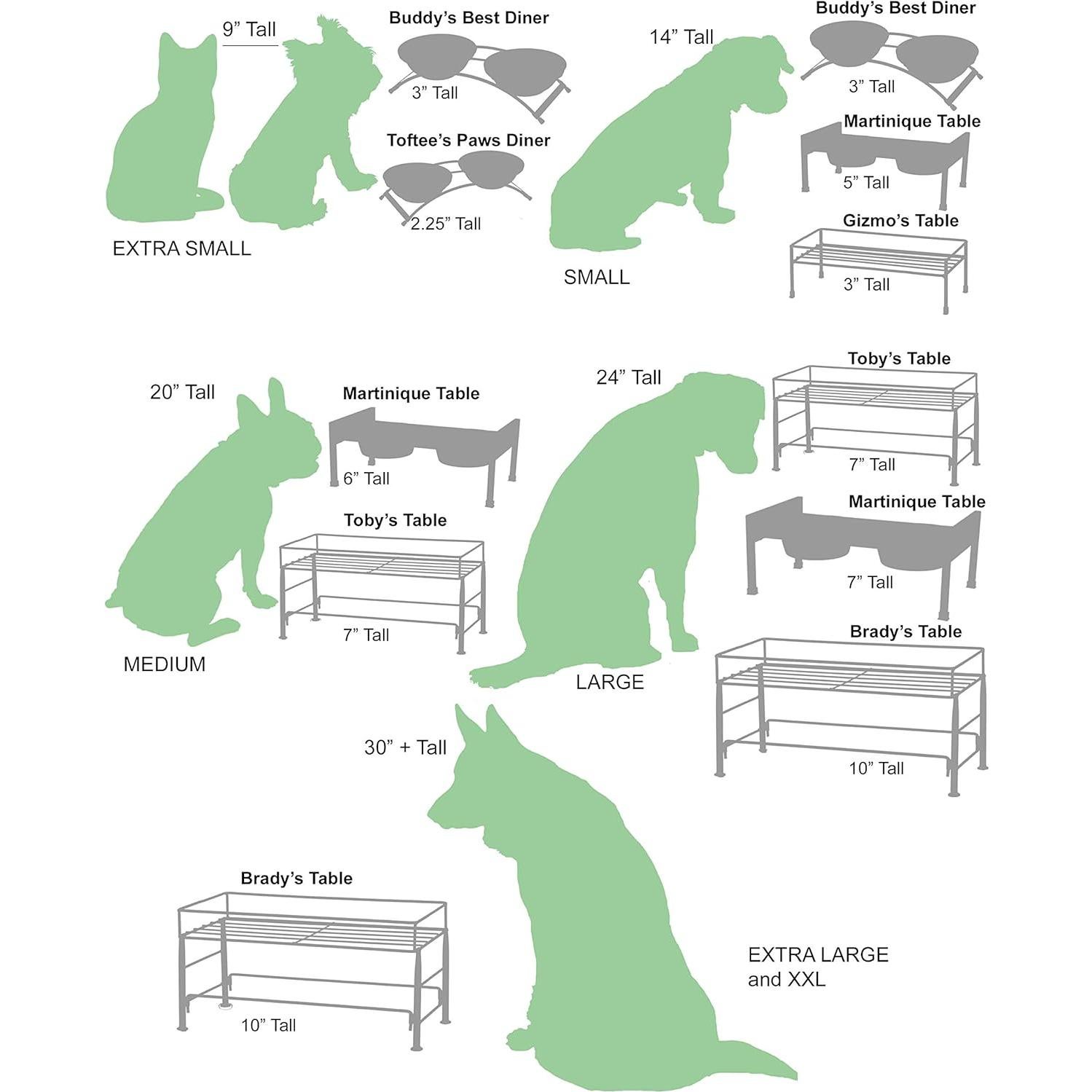 9” Tall

Buddy’s Best Diner

3” Tall

Toftee’s Paws Diner

2.25” Tall

EXTRA SMALL

14” Tall

Buddy’s Best Diner

3” Tall

Martinique Table

5” Tall

Gizmo’s Table

3” Tall

SMALL

20” Tall

Martinique Table

6” Tall

Toby’s Table

7” Tall

MEDIUM

24” Tall

Toby’s Table

7” Tall

Martinique Table

7” Tall

Brady’s Table

10” Tall

LARGE

30” + Tall

Brady’s Table

10” Tall

EXTRA LARGE and XXL