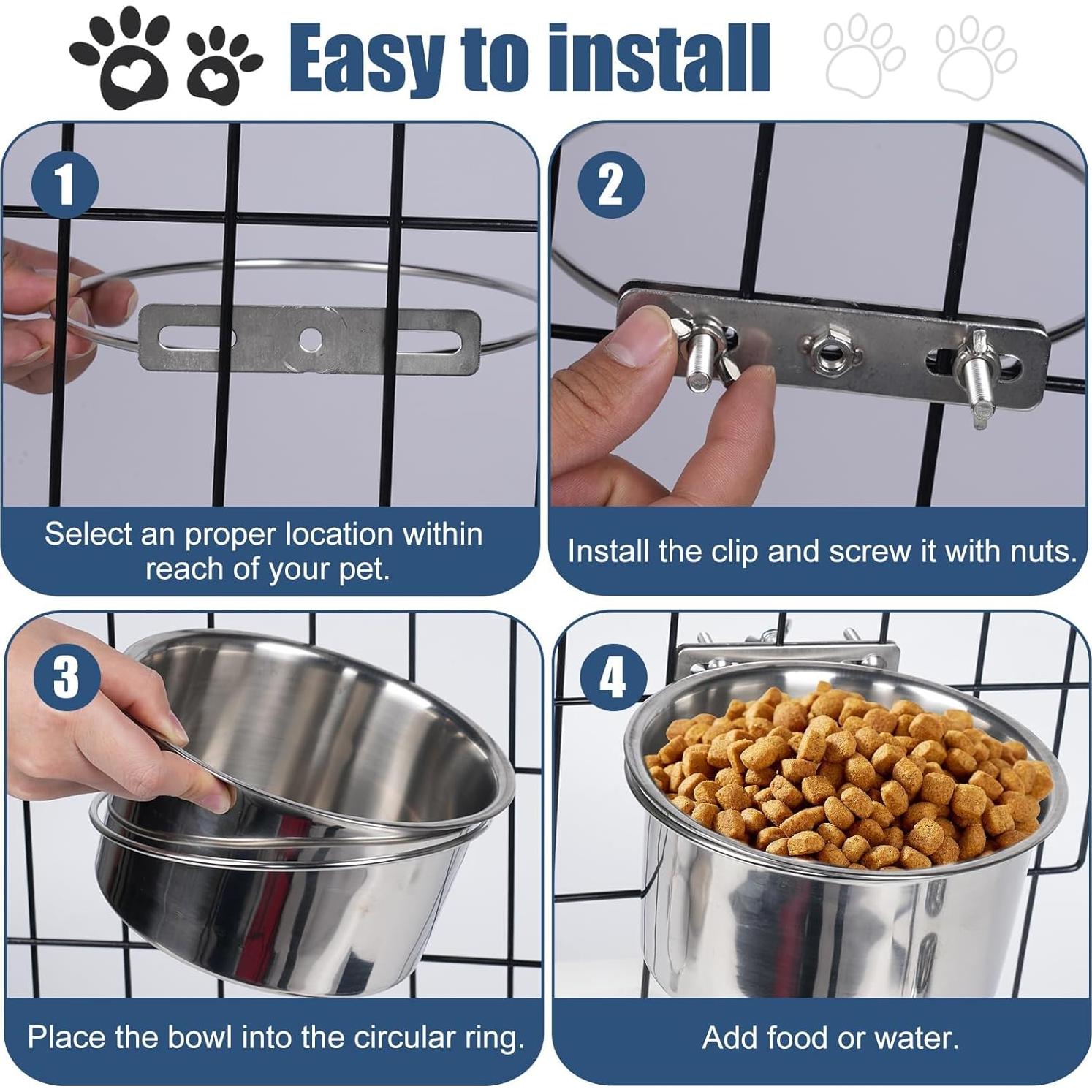 Easy to install

1

Select an proper location within reach of your pet.

2

Install the clip and screw it with nuts.

3

Place the bowl into the circular ring.

4

Add food or water.