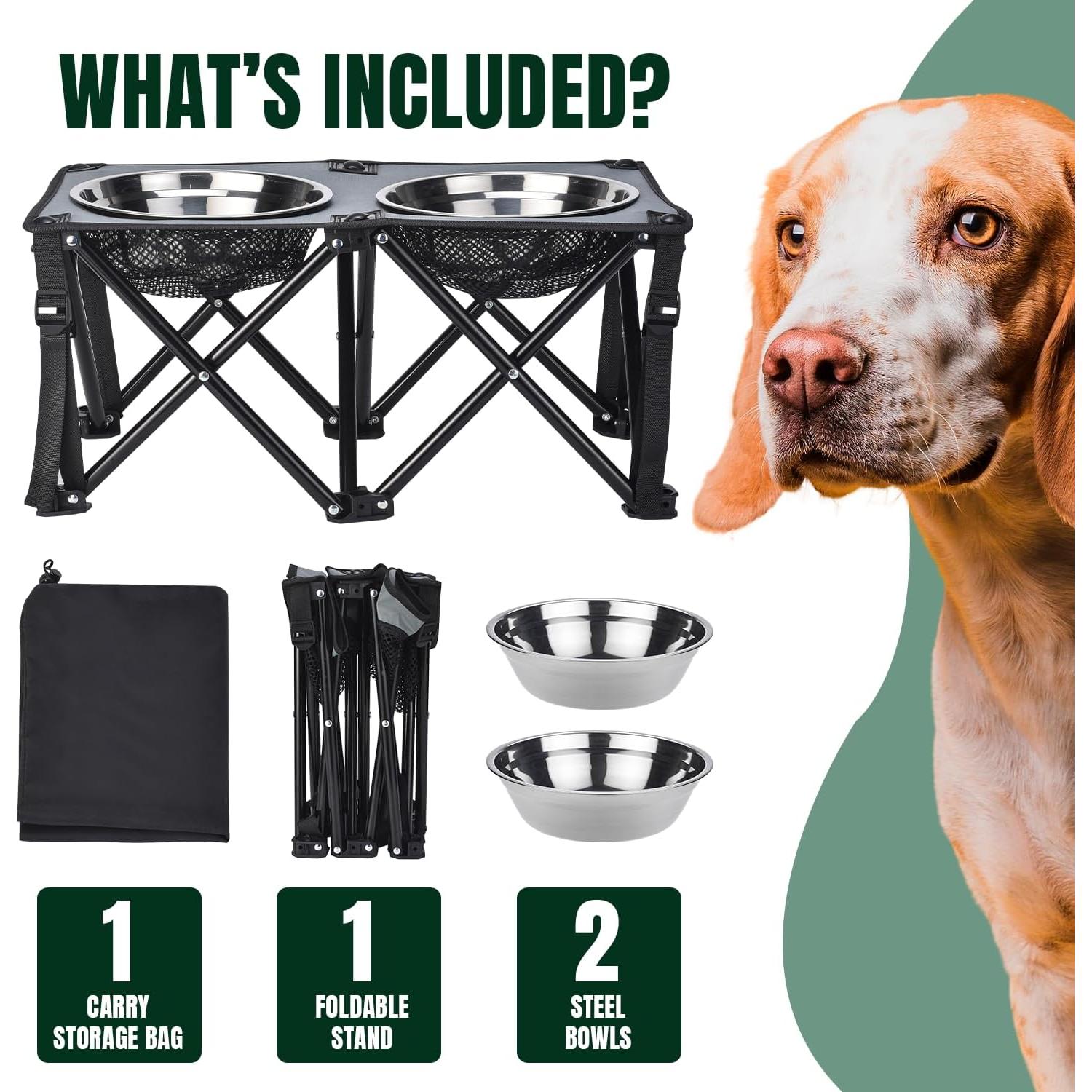 WHAT'S INCLUDED?

1
CARRY STORAGE BAG

1
FOLDABLE STAND

2
STEEL BOWLS