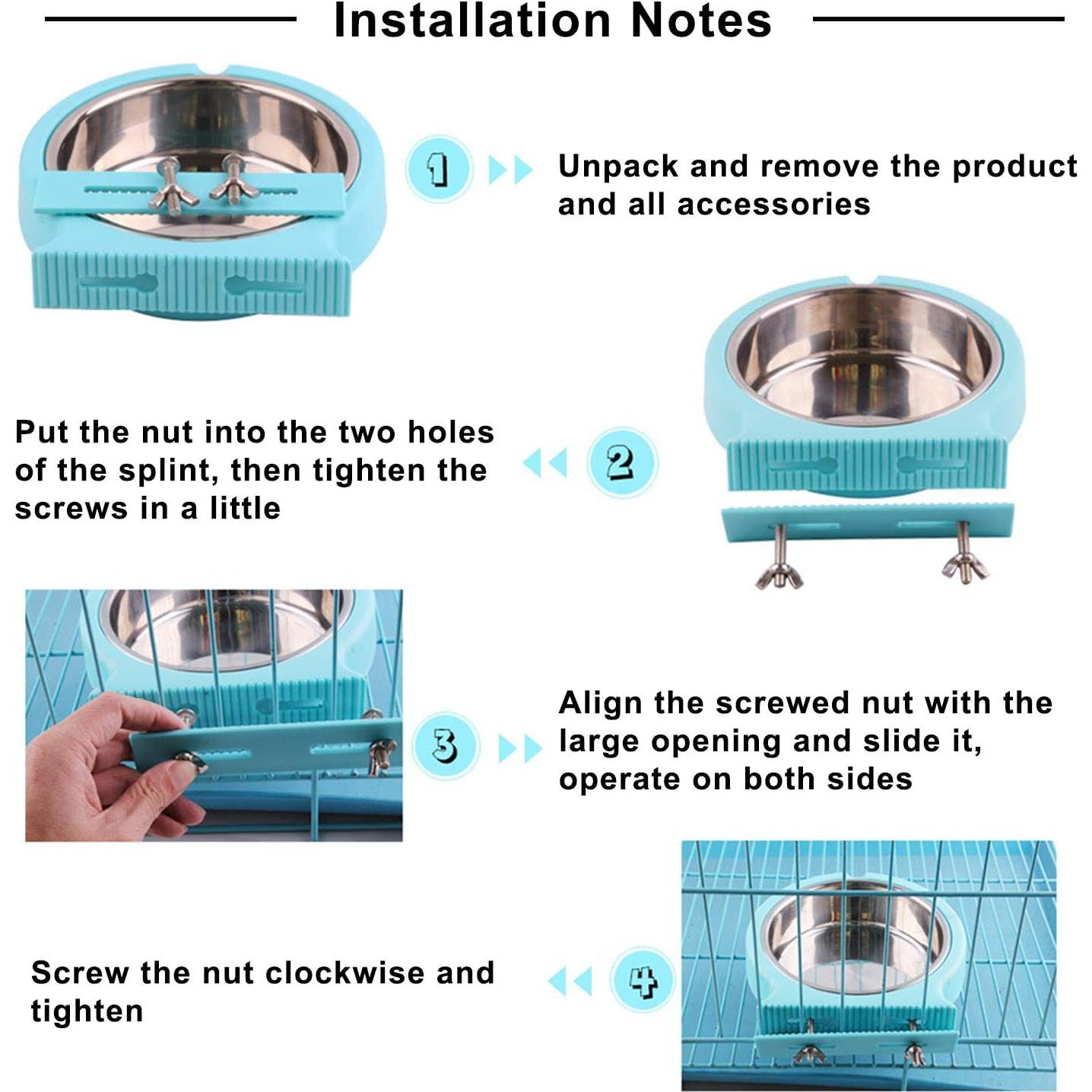 Installation Notes

1

Unpack and remove the product and all accessories

Put the nut into the two holes of the splint, then tighten the screws in a little

2

3

Align the screwed nut with the large opening and slide it, operate on both sides

Screw the nut clockwise and tighten

4