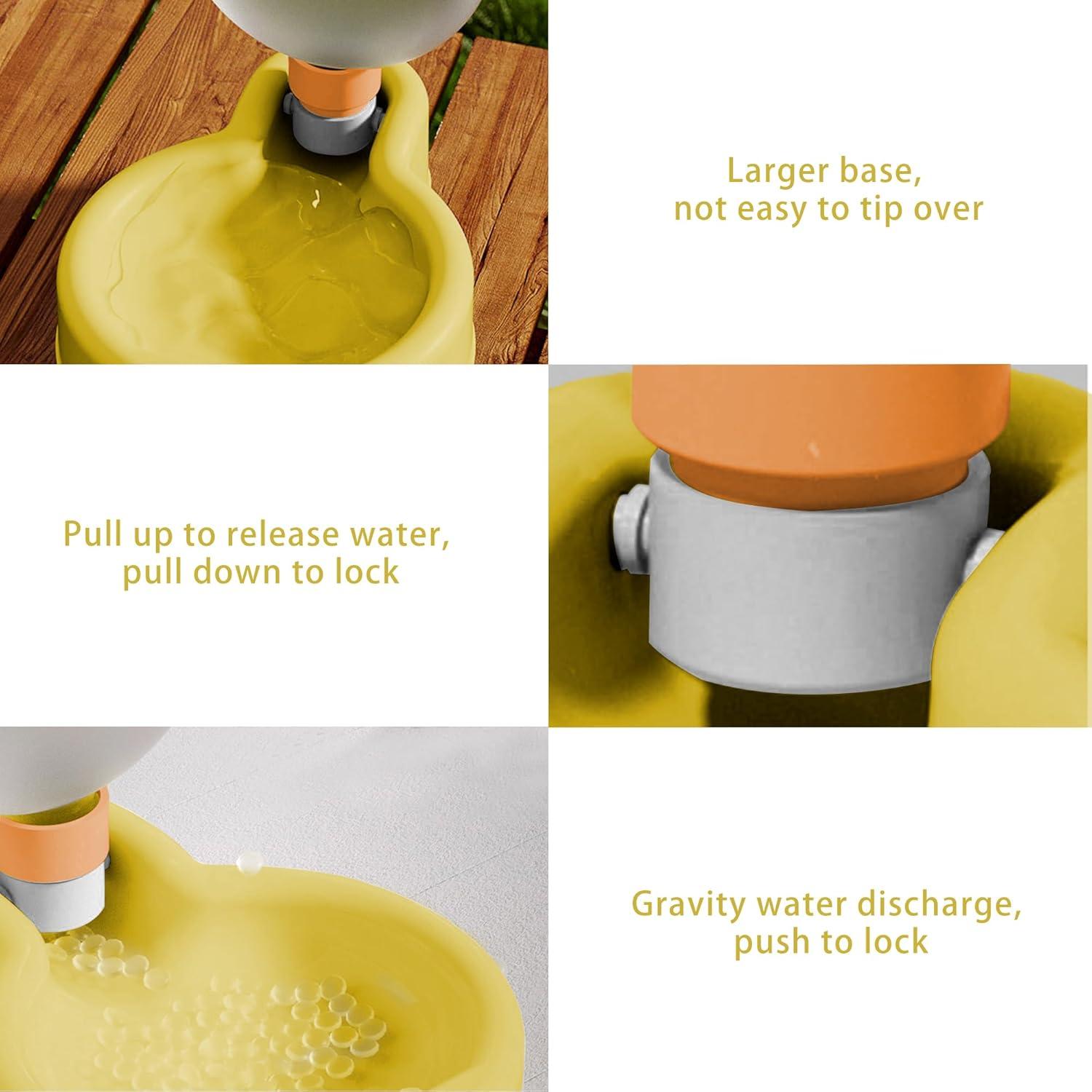 Larger base,
not easy to tip over

Pull up to release water,
pull down to lock

Gravity water discharge,
push to lock