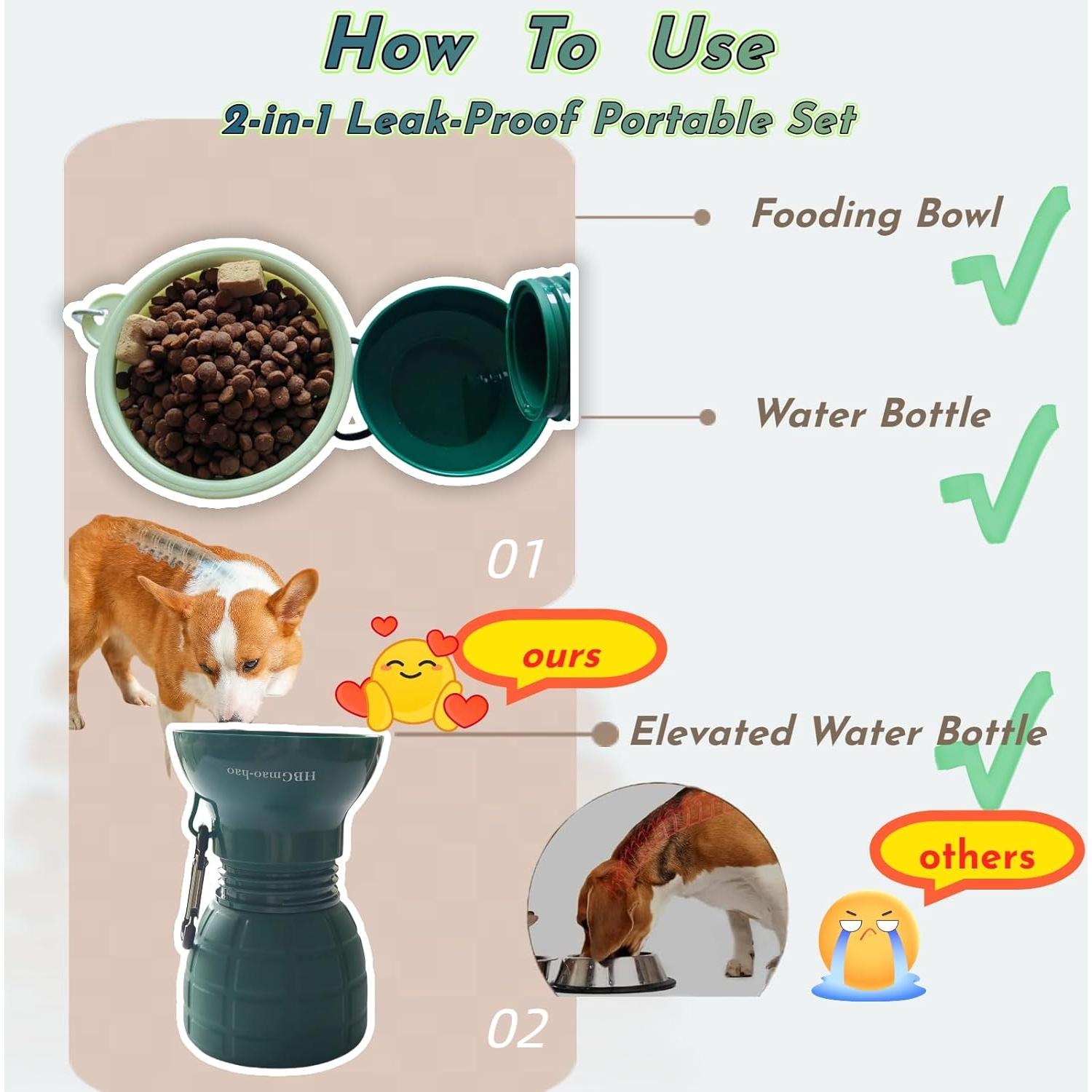 How To Use
2-in-1 Leak-Proof Portable Set

Fooding Bowl

Water Bottle

01

ours

Elevated Water Bottle

HBGmao-hao

others

02