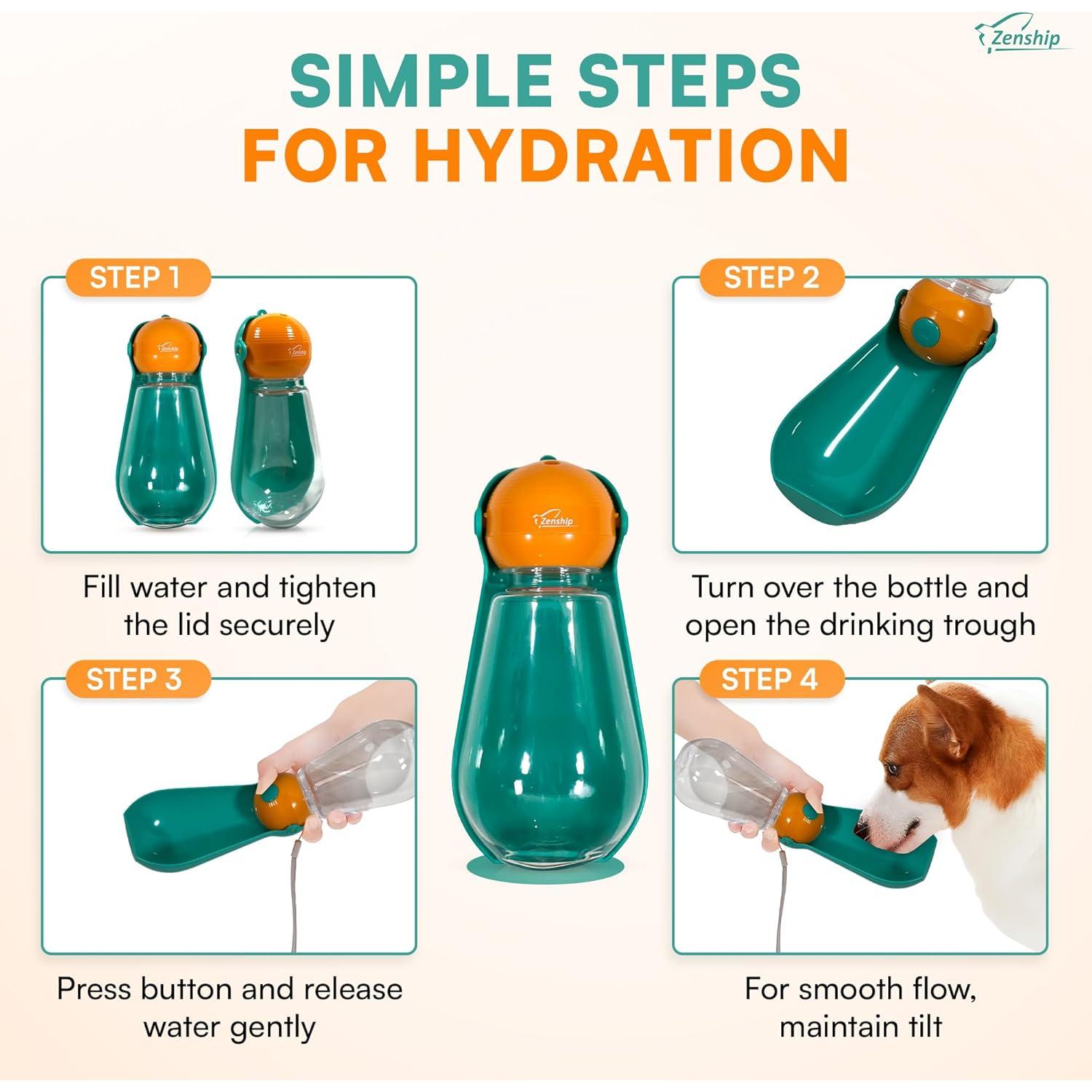 Zenship

SIMPLE STEPS
FOR HYDRATION

STEP 1

Zenship

Zenship

Fill water and tighten the lid securely

STEP 2

Turn over the bottle and open the drinking trough

Zenship

STEP 3

Press button and release water gently

STEP 4

For smooth flow, maintain tilt