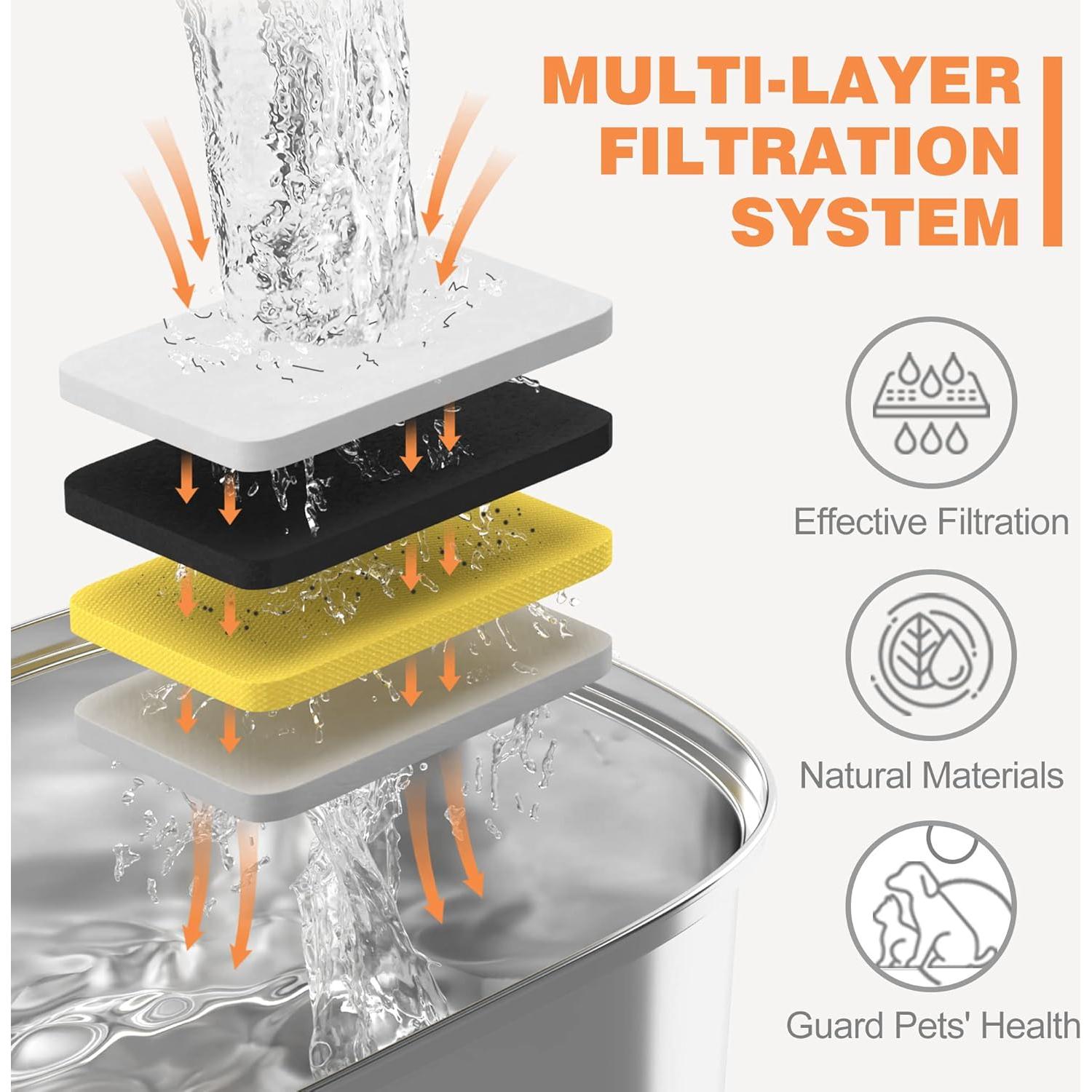 MULTI-LAYER FILTRATION SYSTEM

Effective Filtration

Natural Materials

Guard Pets' Health