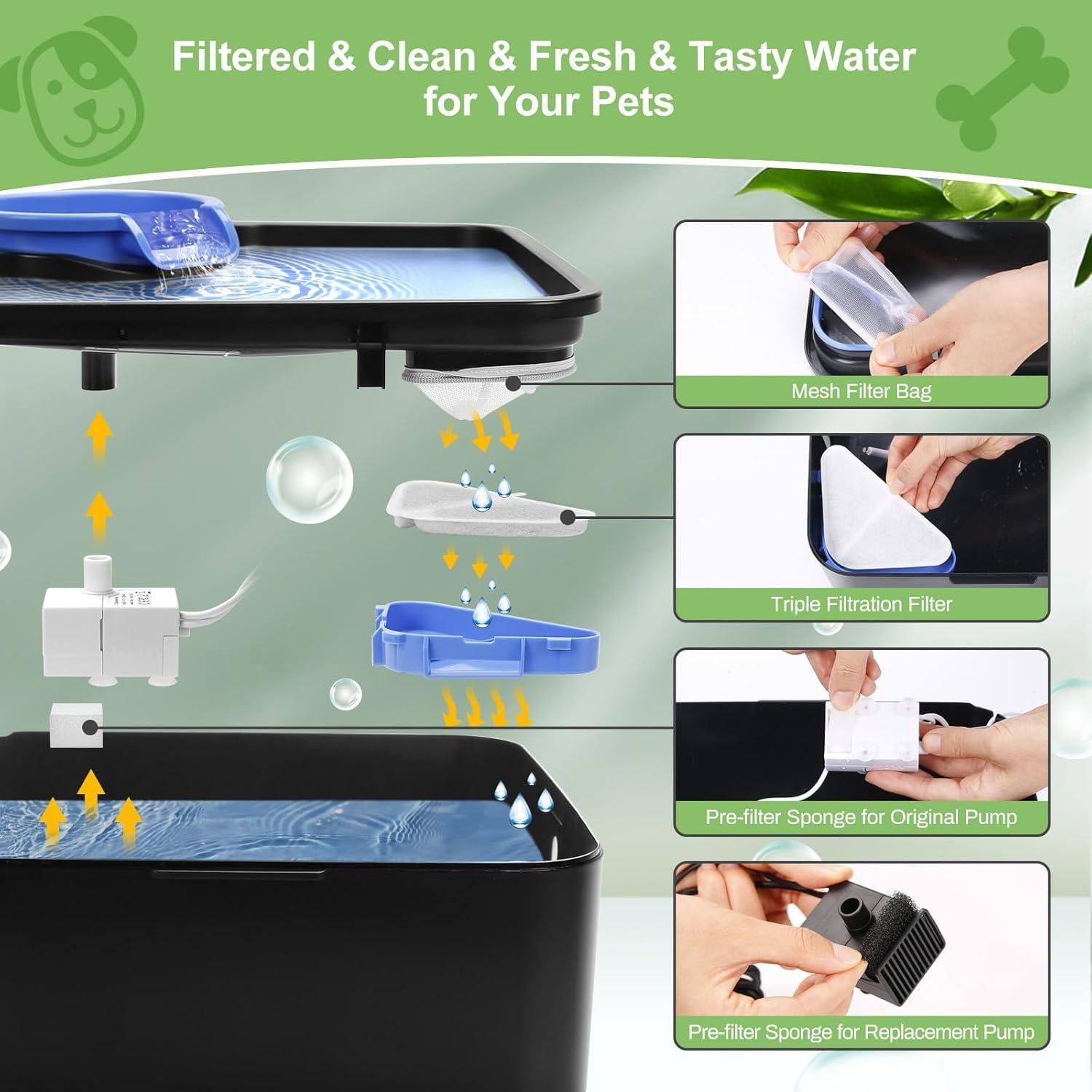 Filtered & Clean & Fresh & Tasty Water for Your Pets

Mesh Filter Bag

Triple Filtration Filter

Pre-filter Sponge for Original Pump

Pre-filter Sponge for Replacement Pump