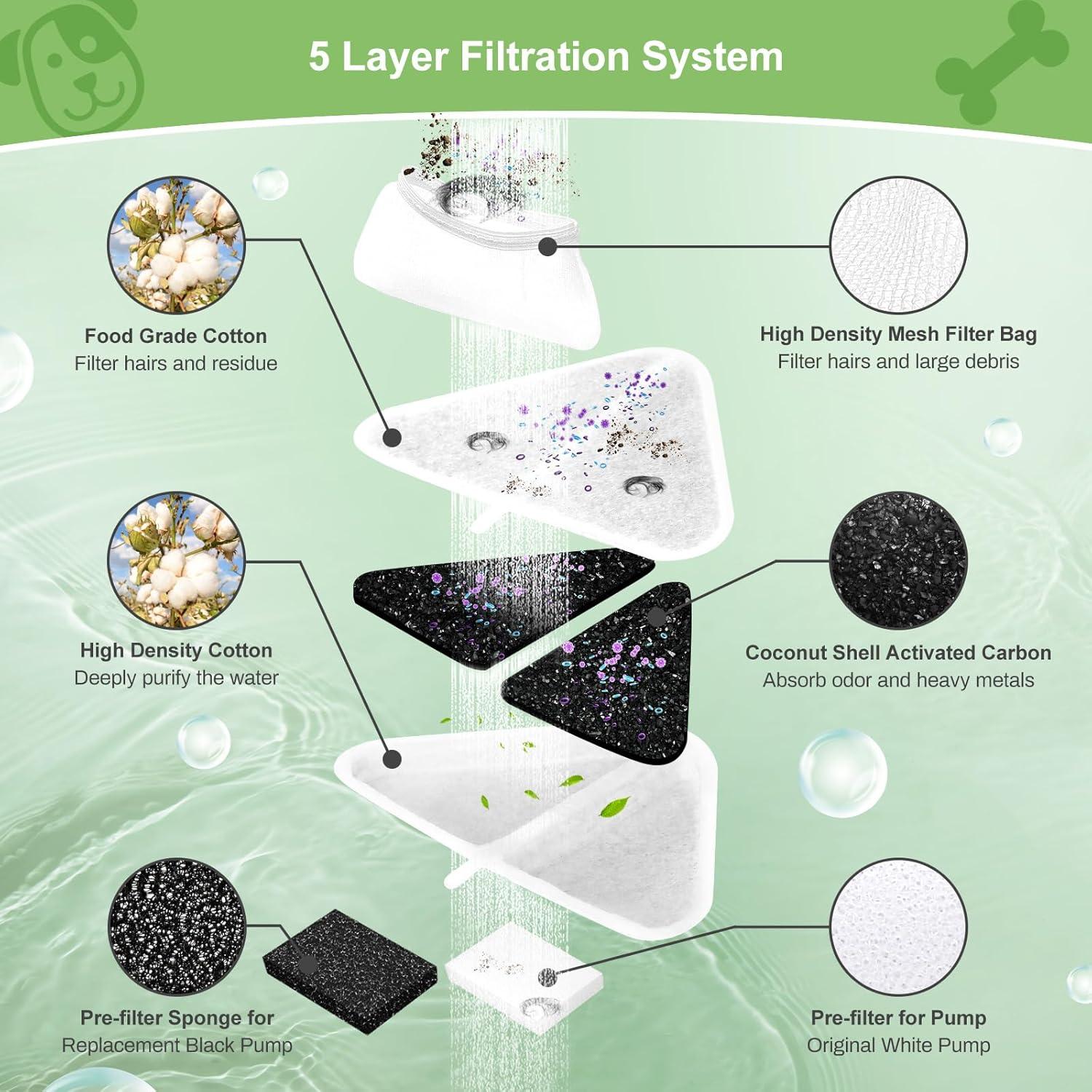 5 Layer Filtration System

Food Grade Cotton
Filter hairs and residue

High Density Mesh Filter Bag
Filter hairs and large debris

High Density Cotton
Deeply purify the water

Coconut Shell Activated Carbon
Absorb odor and heavy metals

Pre-filter Sponge for
Replacement Black Pump

Pre-filter for Pump
Original White Pump