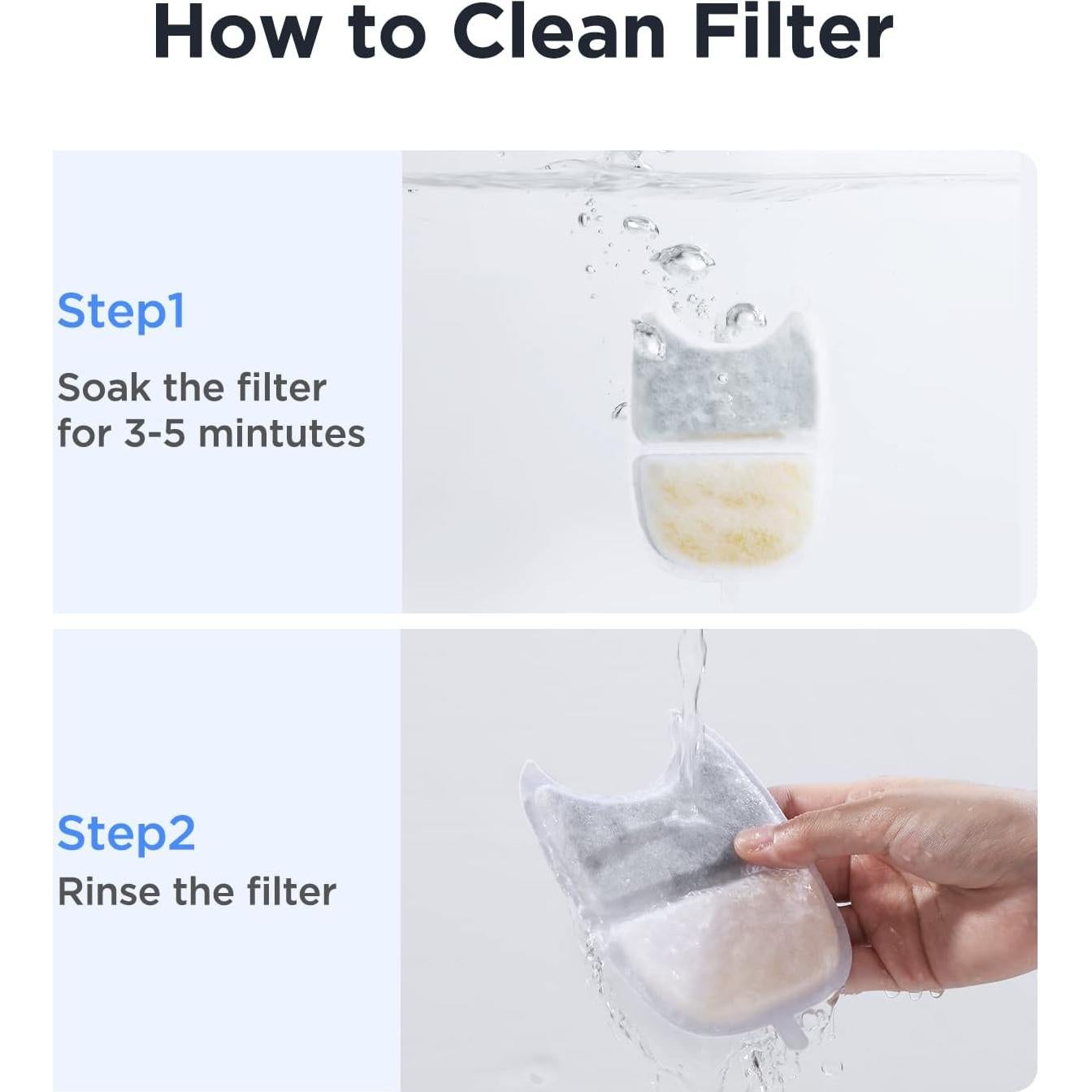 How to Clean Filter

Step1

Soak the filter for 3-5 mintutes

Step2

Rinse the filter