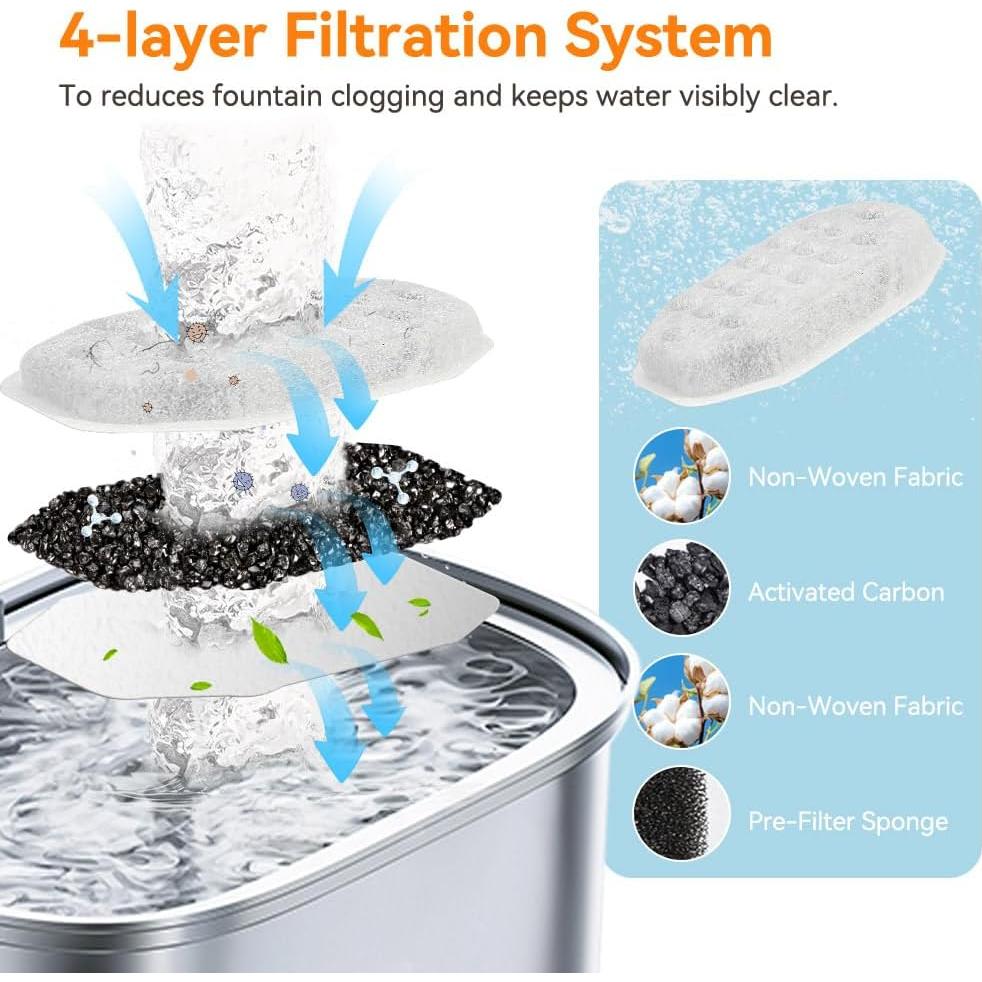 4-layer Filtration System

To reduces fountain clogging and keeps water visibly clear.

Non-Woven Fabric

Activated Carbon

Non-Woven Fabric

Pre-Filter Sponge