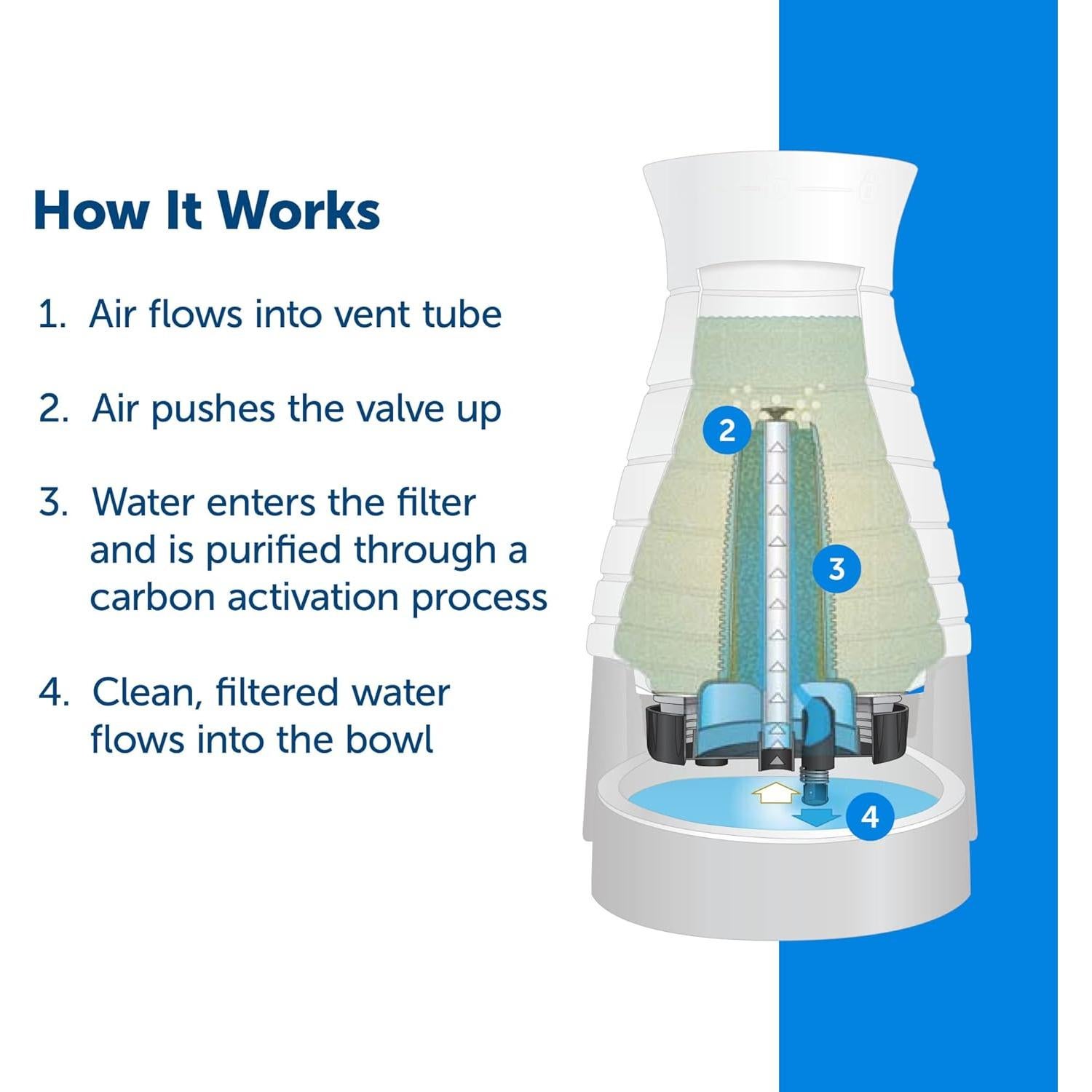 How It Works

1. Air flows into vent tube

2. Air pushes the valve up

3. Water enters the filter and is purified through a carbon activation process

4. Clean, filtered water flows into the bowl

2

3

4