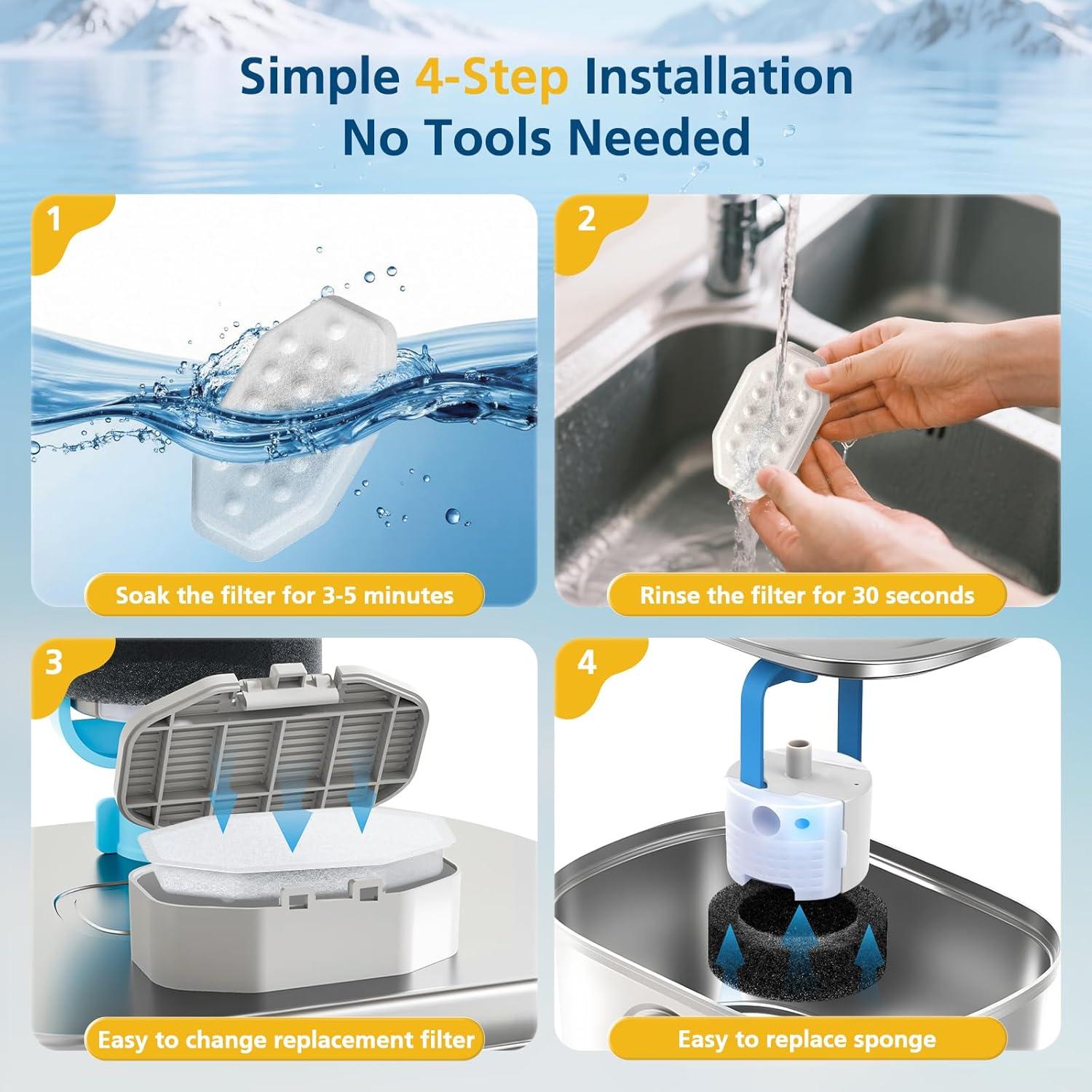 Simple 4-Step Installation
No Tools Needed

1
Soak the filter for 3-5 minutes

2
Rinse the filter for 30 seconds

3
Easy to change replacement filter

4
Easy to replace sponge