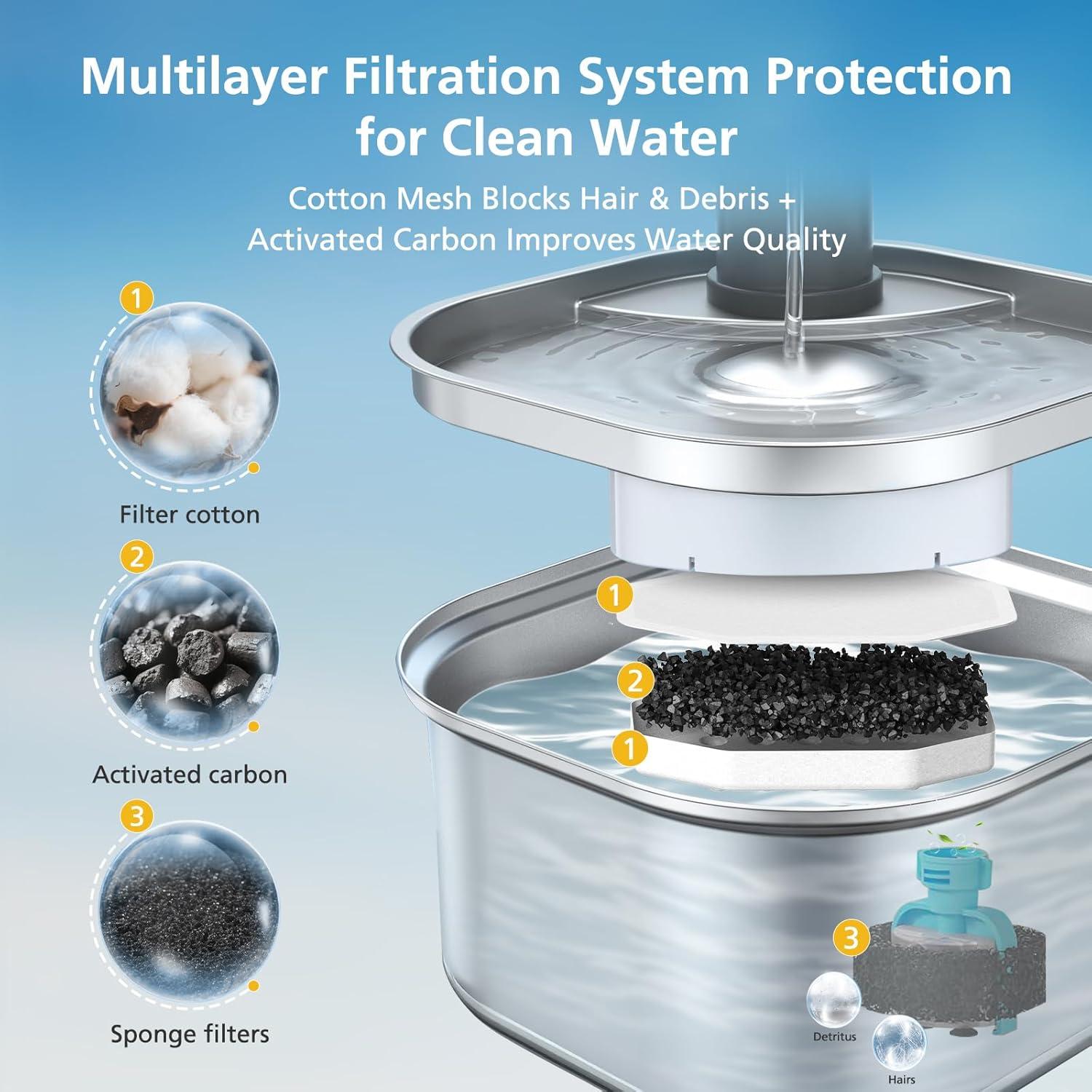 Multilayer Filtration System Protection for Clean Water

Cotton Mesh Blocks Hair & Debris + Activated Carbon Improves Water Quality

1
Filter cotton

2
Activated carbon

3
Sponge filters

1
2
1
3

Detritus
Hairs