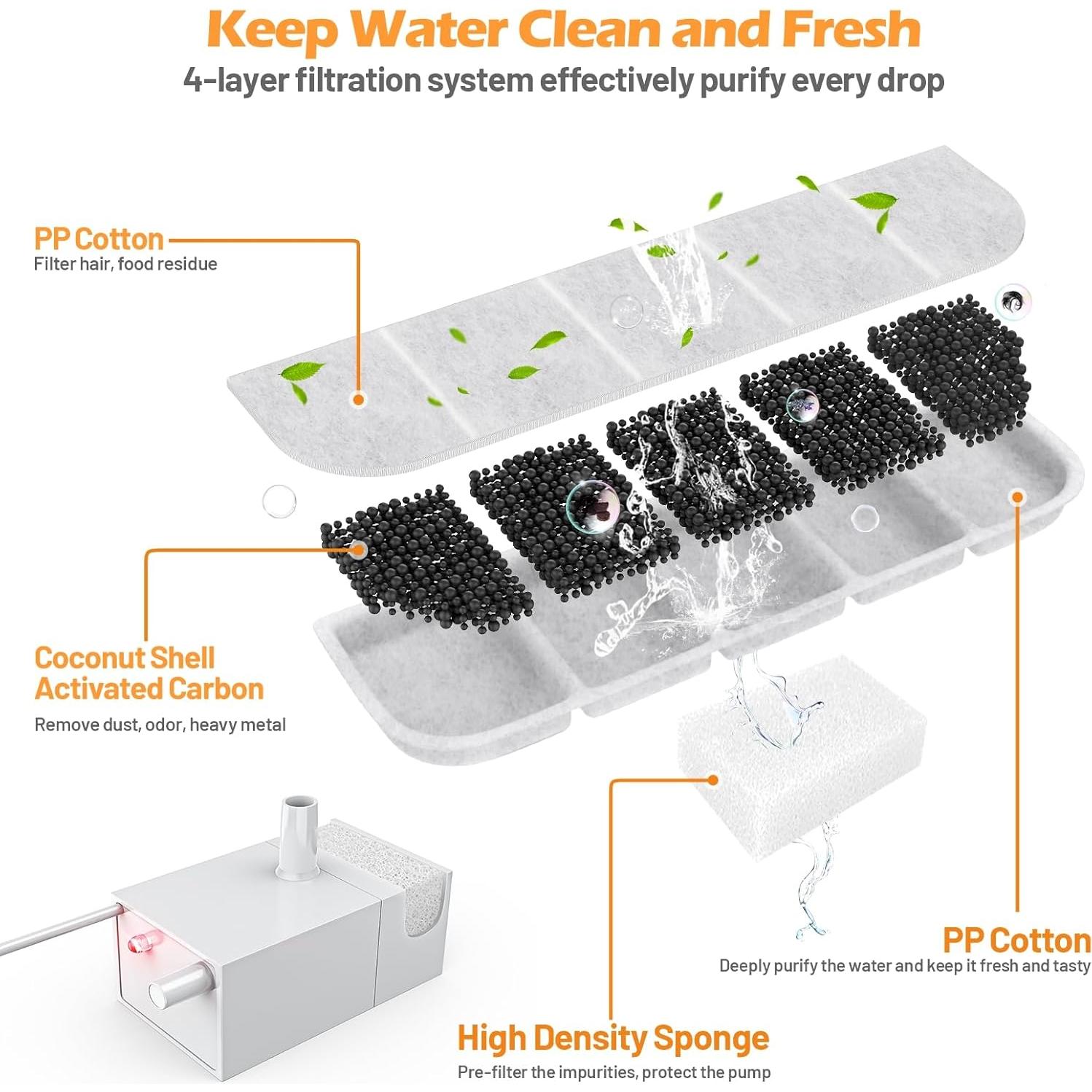 Keep Water Clean and Fresh

4-layer filtration system effectively purify every drop

PP Cotton
Filter hair, food residue

Coconut Shell Activated Carbon
Remove dust, odor, heavy metal

PP Cotton
Deeply purify the water and keep it fresh and tasty

High Density Sponge
Pre-filter the impurities, protect the pump