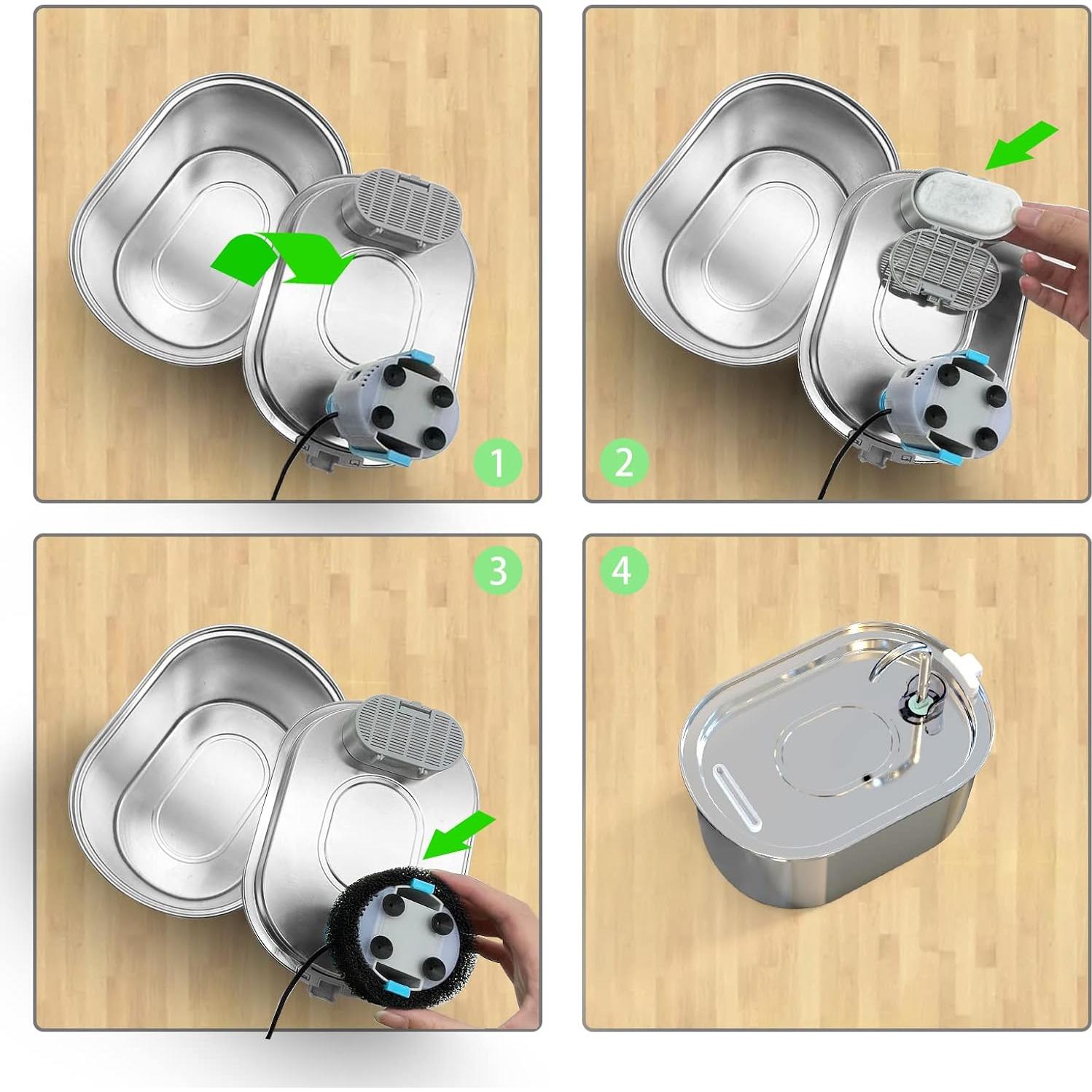 1

2

3

4