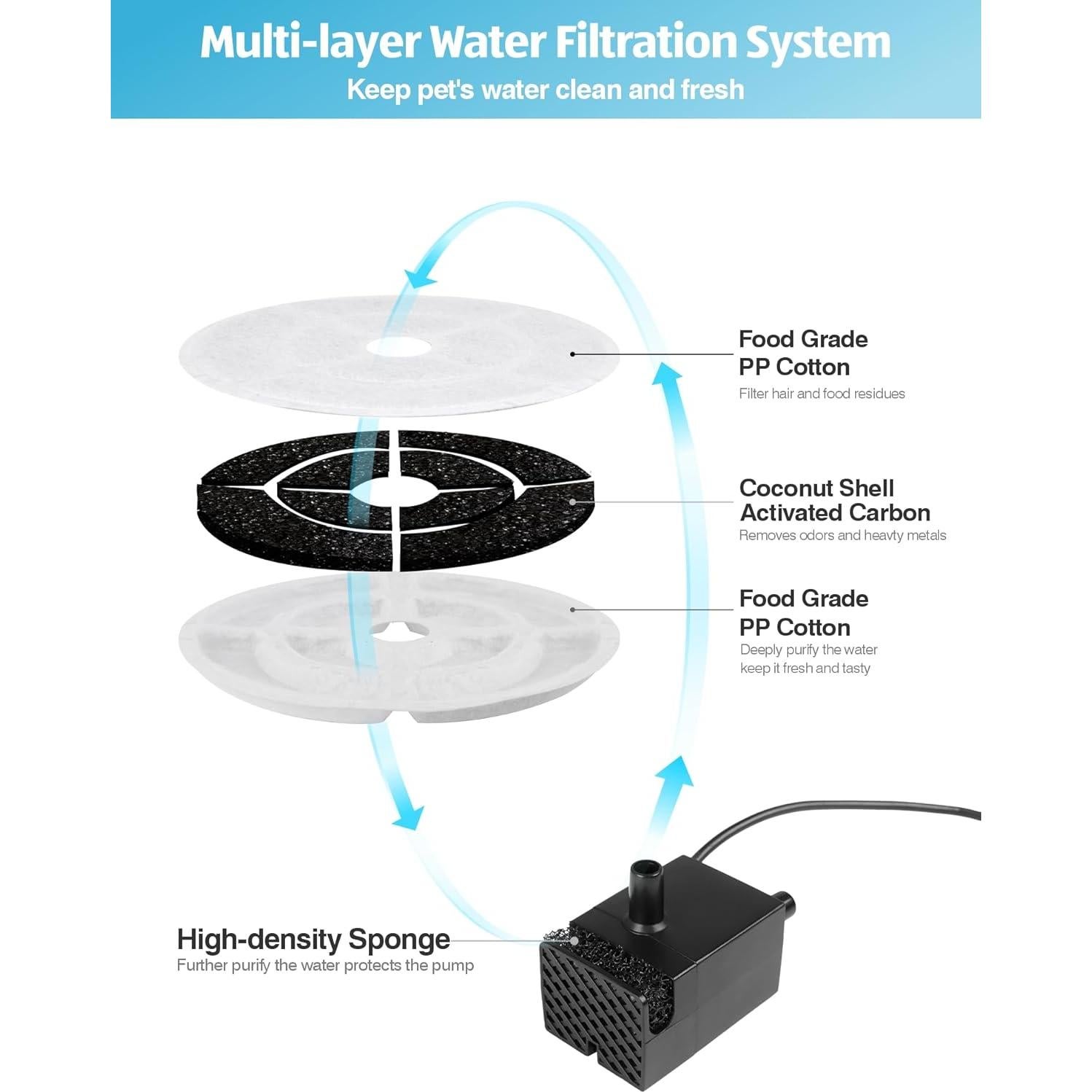 Multi-layer Water Filtration System
Keep pet's water clean and fresh

Food Grade
PP Cotton
Filter hair and food residues

Coconut Shell
Activated Carbon
Removes odors and heavty metals

Food Grade
PP Cotton
Deeply purify the water
keep it fresh and tasty

High-density Sponge
Further purify the water protects the pump