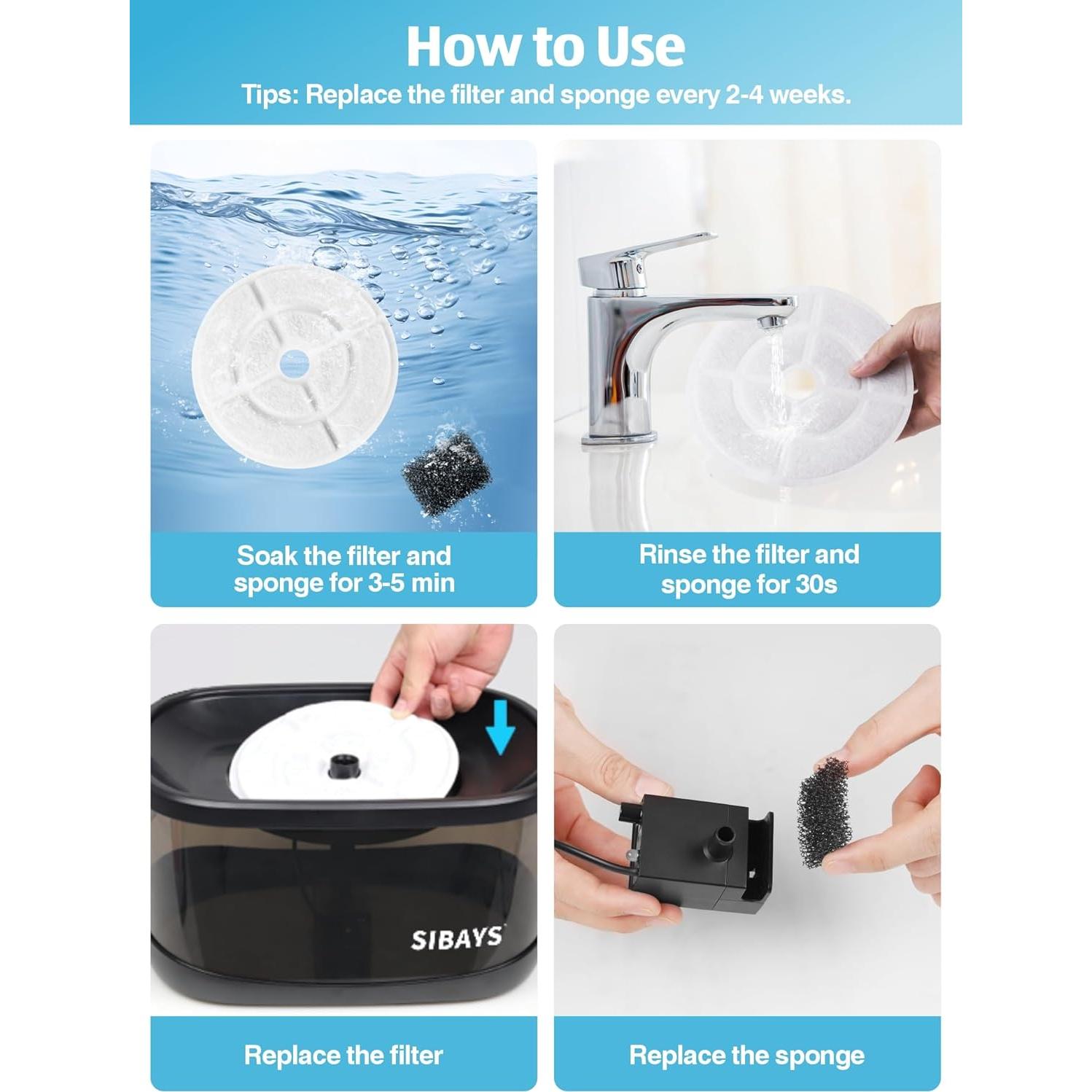 How to Use

Tips: Replace the filter and sponge every 2-4 weeks.

Soak the filter and sponge for 3-5 min

Rinse the filter and sponge for 30s

SIBAYS

Replace the filter

Replace the sponge