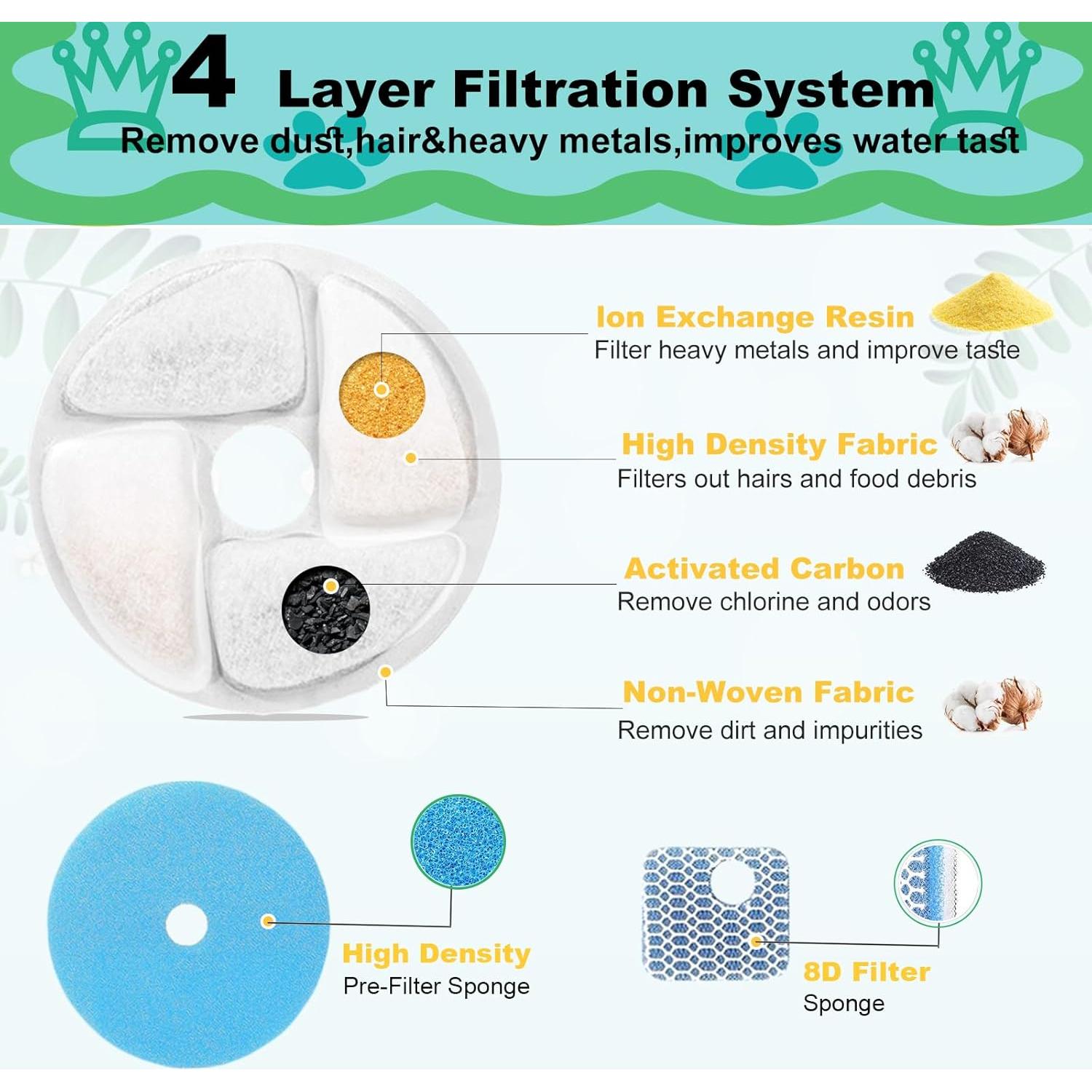 4 Layer Filtration System
Remove dust,hair&heavy metals,improves water tast

Ion Exchange Resin
Filter heavy metals and improve taste

High Density Fabric
Filters out hairs and food debris

Activated Carbon
Remove chlorine and odors

Non-Woven Fabric
Remove dirt and impurities

High Density
Pre-Filter Sponge

8D Filter
Sponge