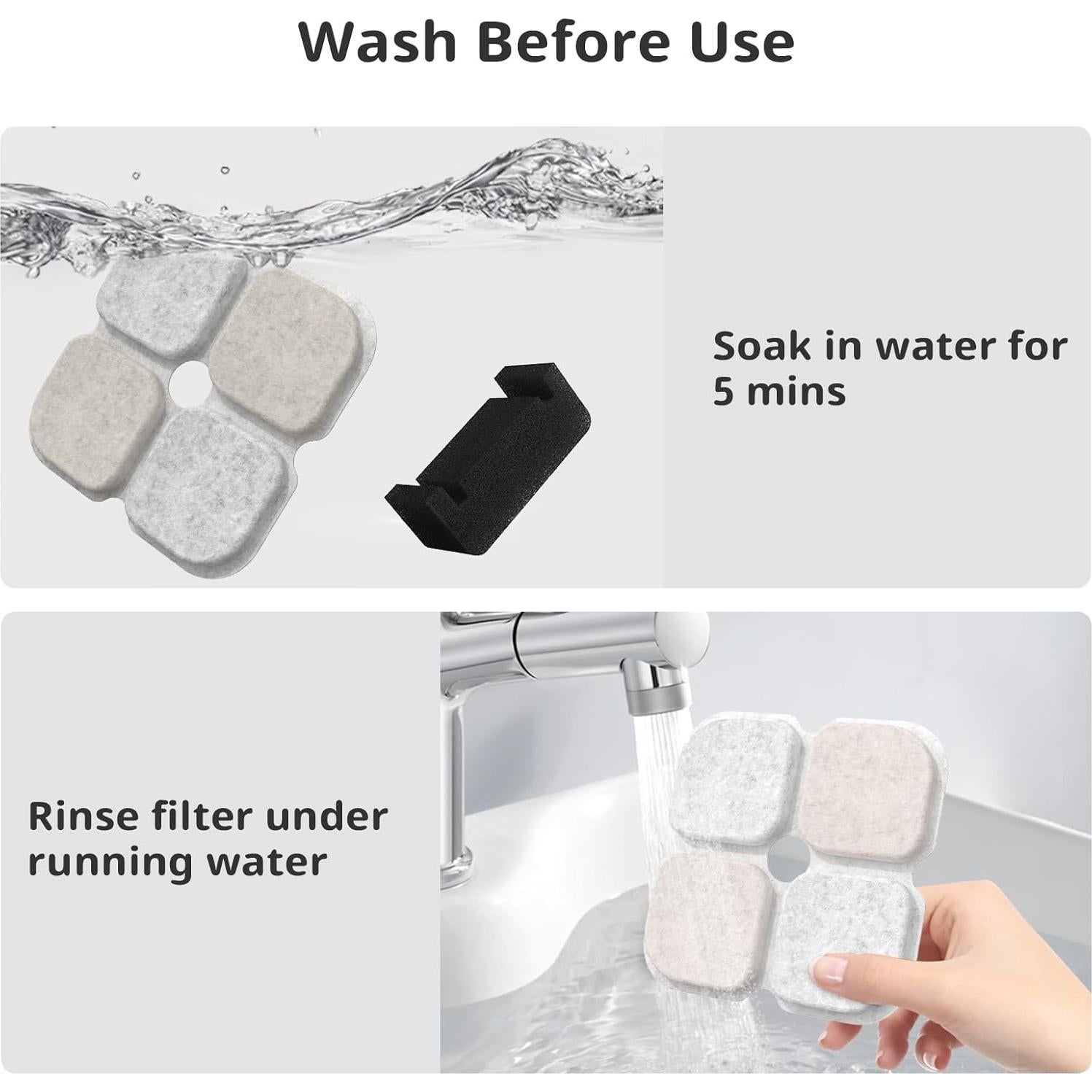 Wash Before Use

Soak in water for 5 mins

Rinse filter under running water