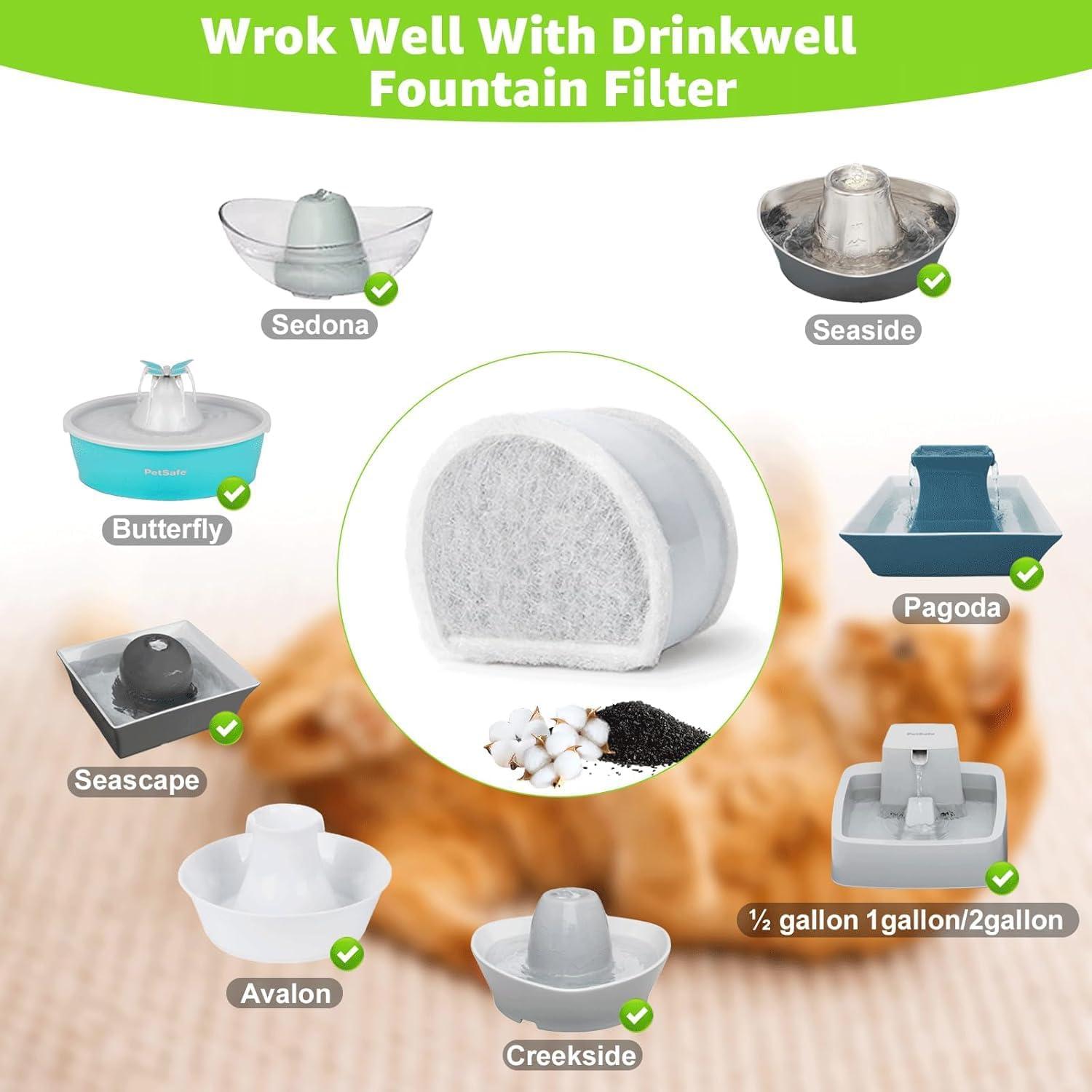 Wrok Well With Drinkwell Fountain Filter

Sedona

Seaside

PetSafe

Butterfly

Pagoda

Seascape

PetSafe

½ gallon 1gallon/2gallon

Avalon

Creekside