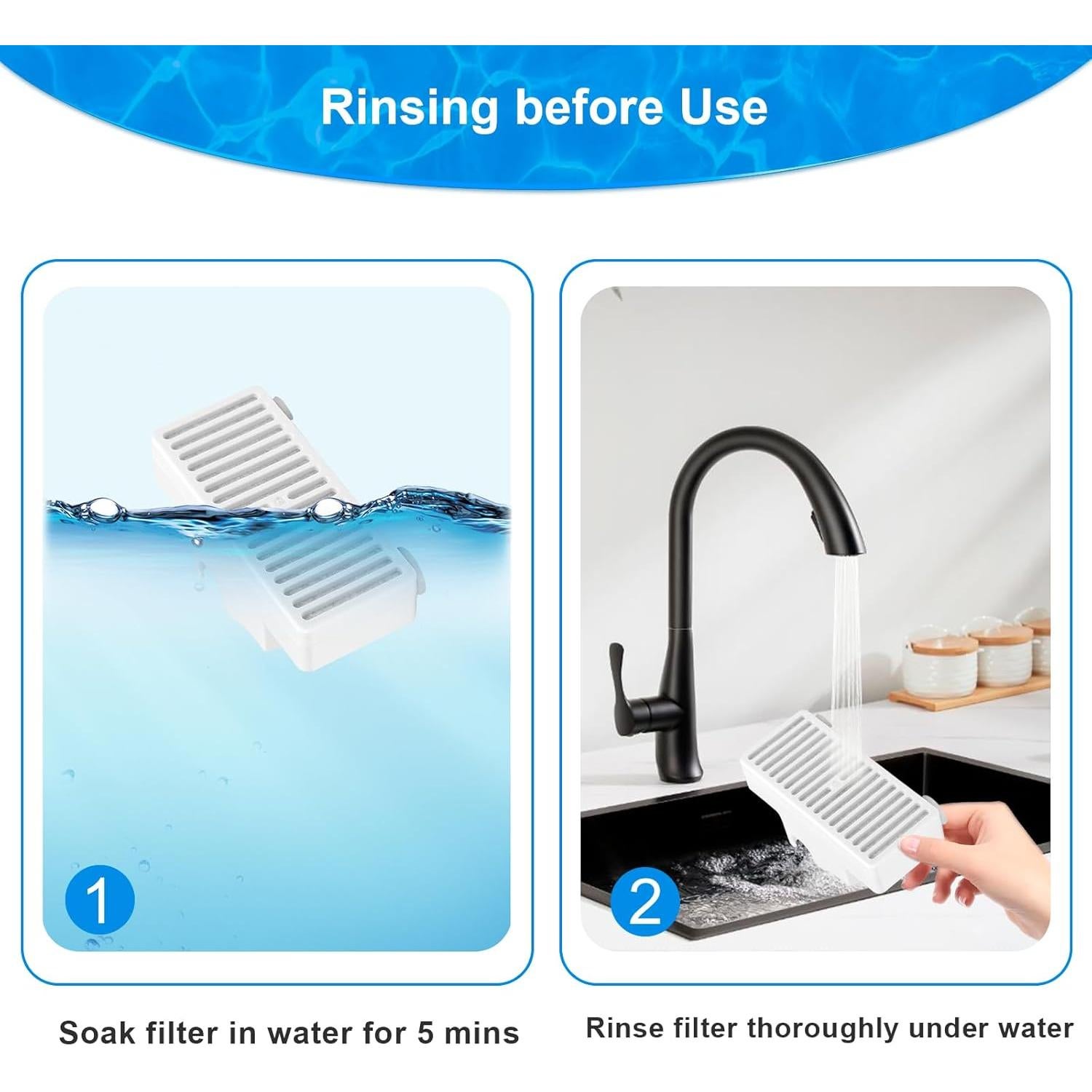 Rinsing before Use

1

Soak filter in water for 5 mins

2

Rinse filter thoroughly under water