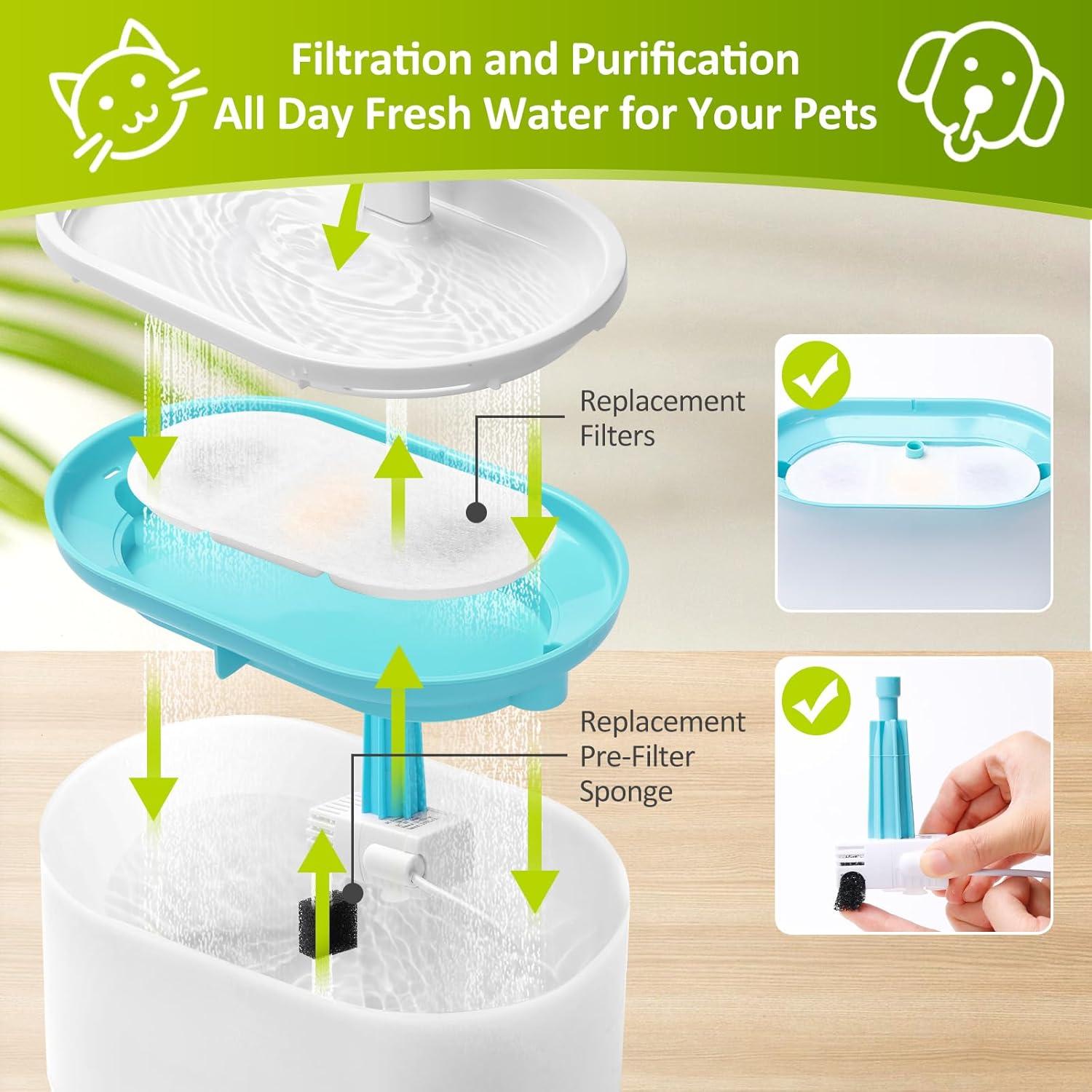 Filtration and Purification
All Day Fresh Water for Your Pets

Replacement
Filters

Replacement
Pre-Filter
Sponge