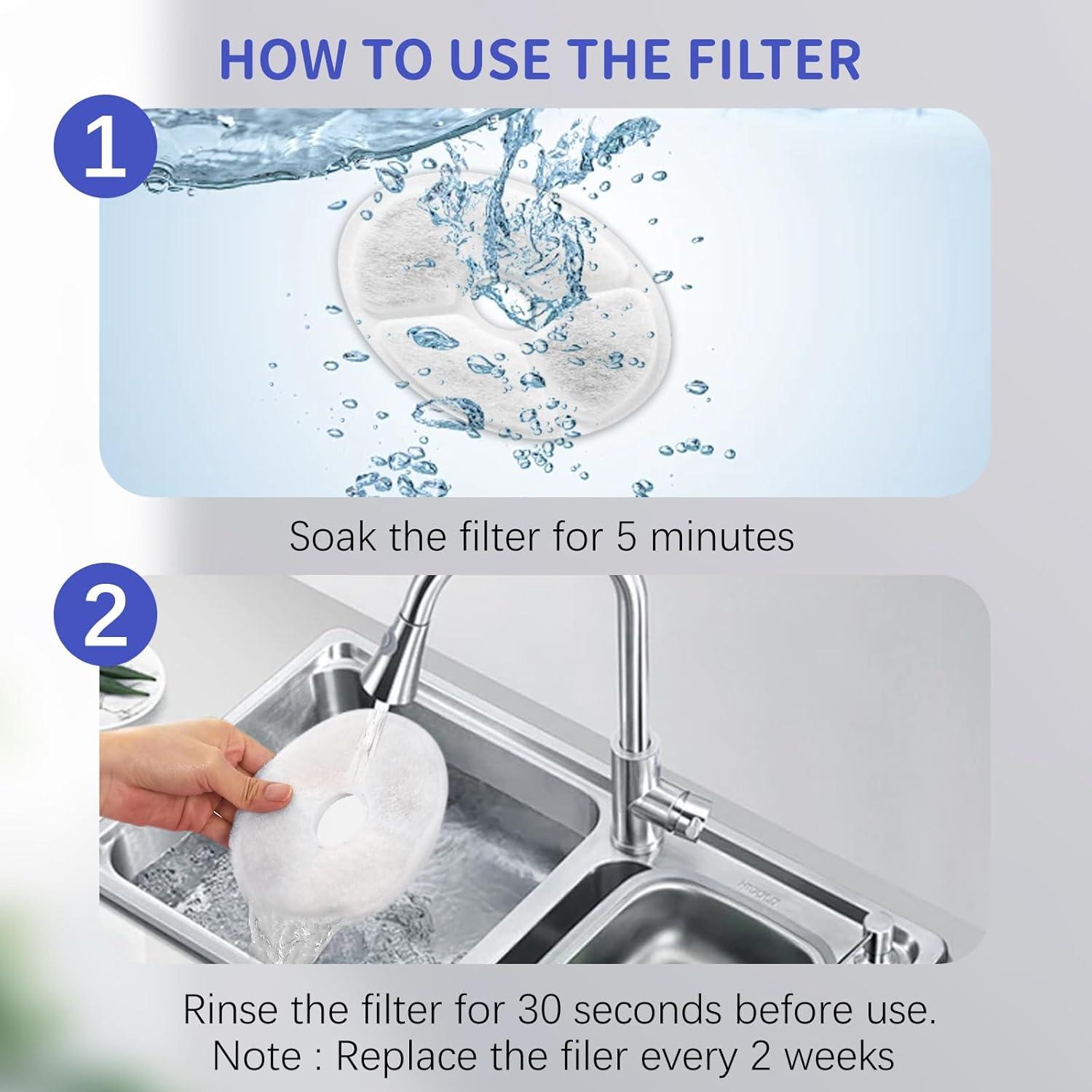 HOW TO USE THE FILTER

1

Soak the filter for 5 minutes

2

Rinse the filter for 30 seconds before use.
Note : Replace the filer every 2 weeks