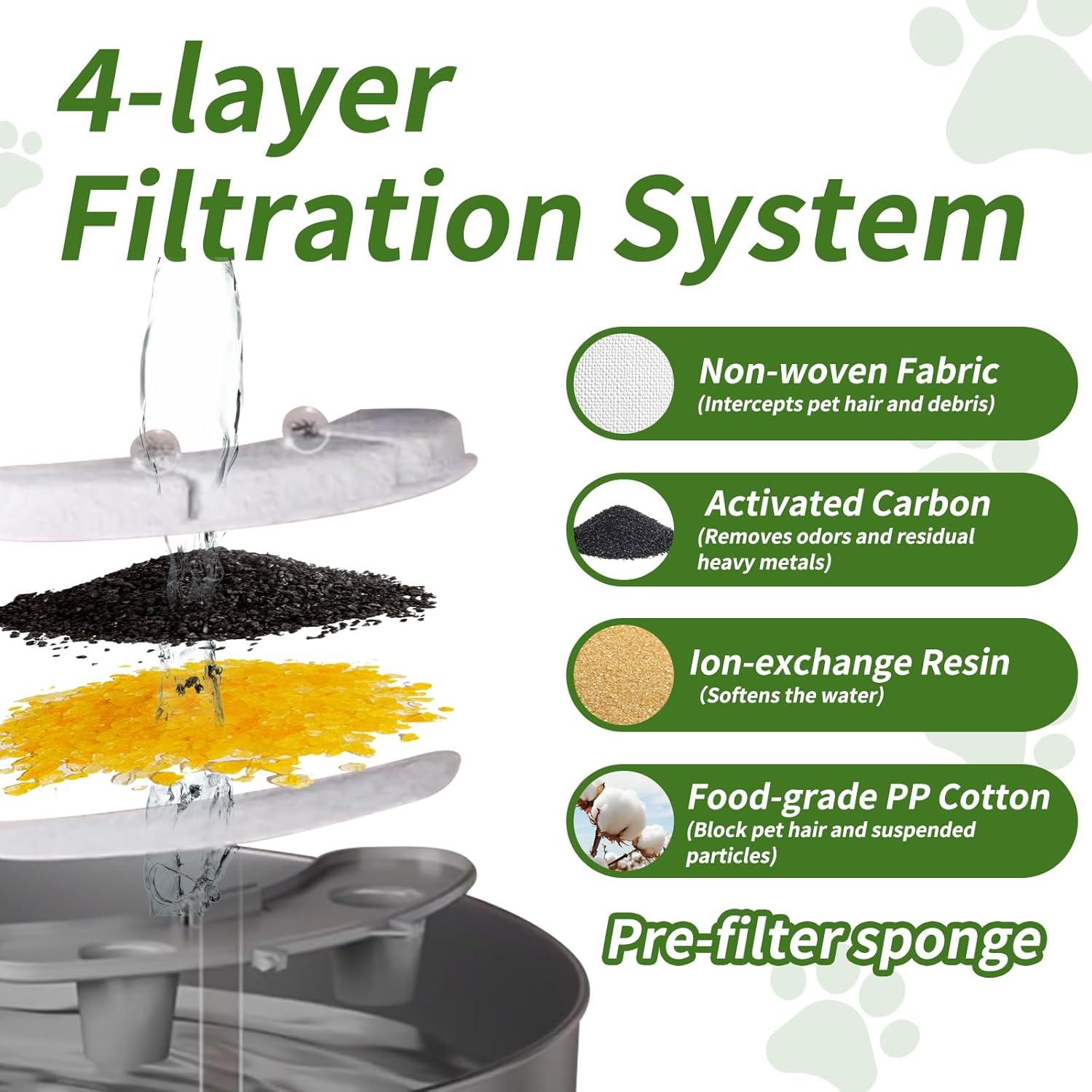 4-layer Filtration System

Non-woven Fabric
(Intercepts pet hair and debris)

Activated Carbon
(Removes odors and residual heavy metals)

Ion-exchange Resin
(Softens the water)

Food-grade PP Cotton
(Block pet hair and suspended particles)

Pre-filter sponge