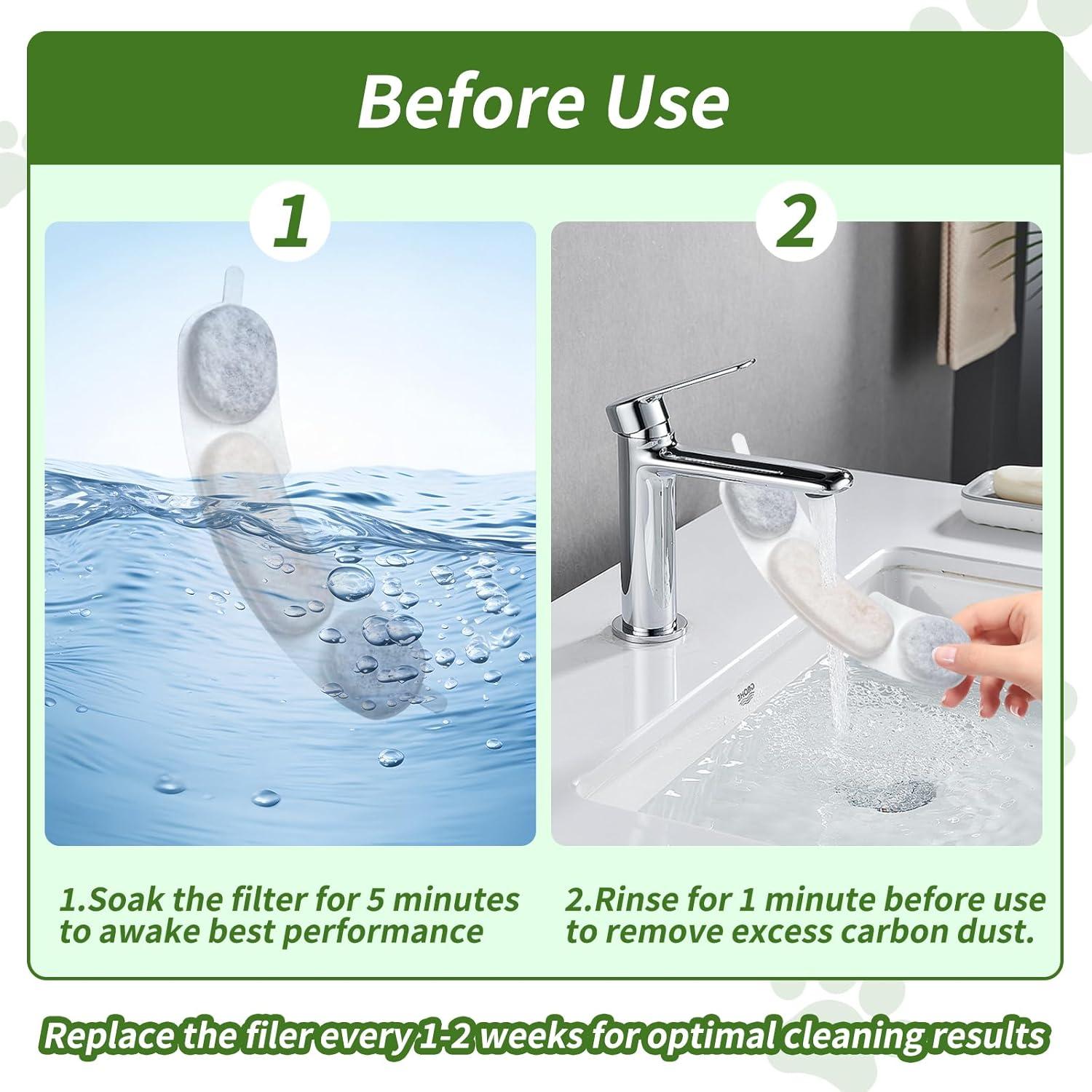 Before Use

1

2

GROHE

1.Soak the filter for 5 minutes to awake best performance

2.Rinse for 1 minute before use to remove excess carbon dust.

Replace the filer every 1-2 weeks for optimal cleaning results