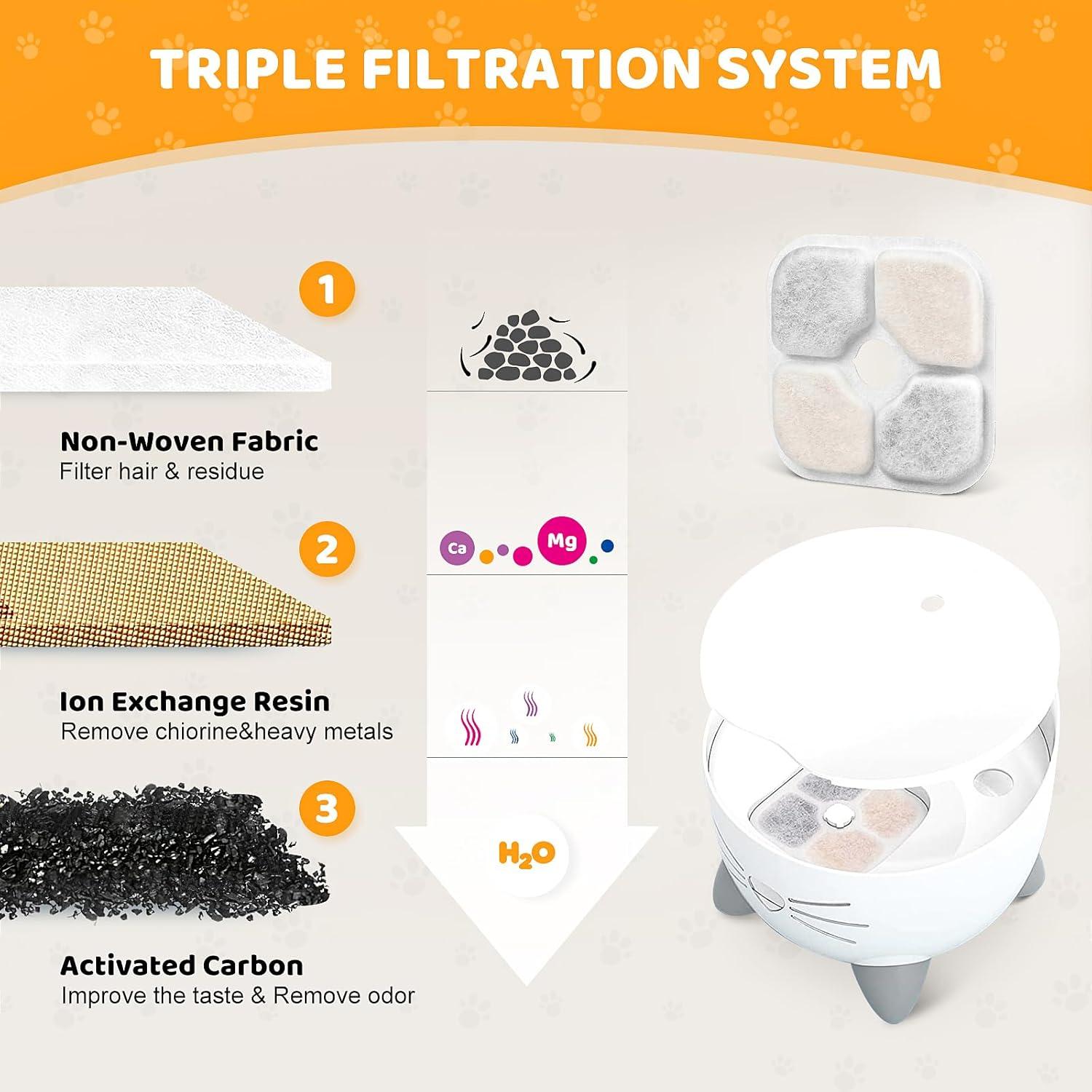 TRIPLE FILTRATION SYSTEM

1

Non-Woven Fabric
Filter hair & residue

2

Ion Exchange Resin
Remove chiorine&heavy metals

3

Activated Carbon
Improve the taste & Remove odor

Ca

Mg

$H_2O$