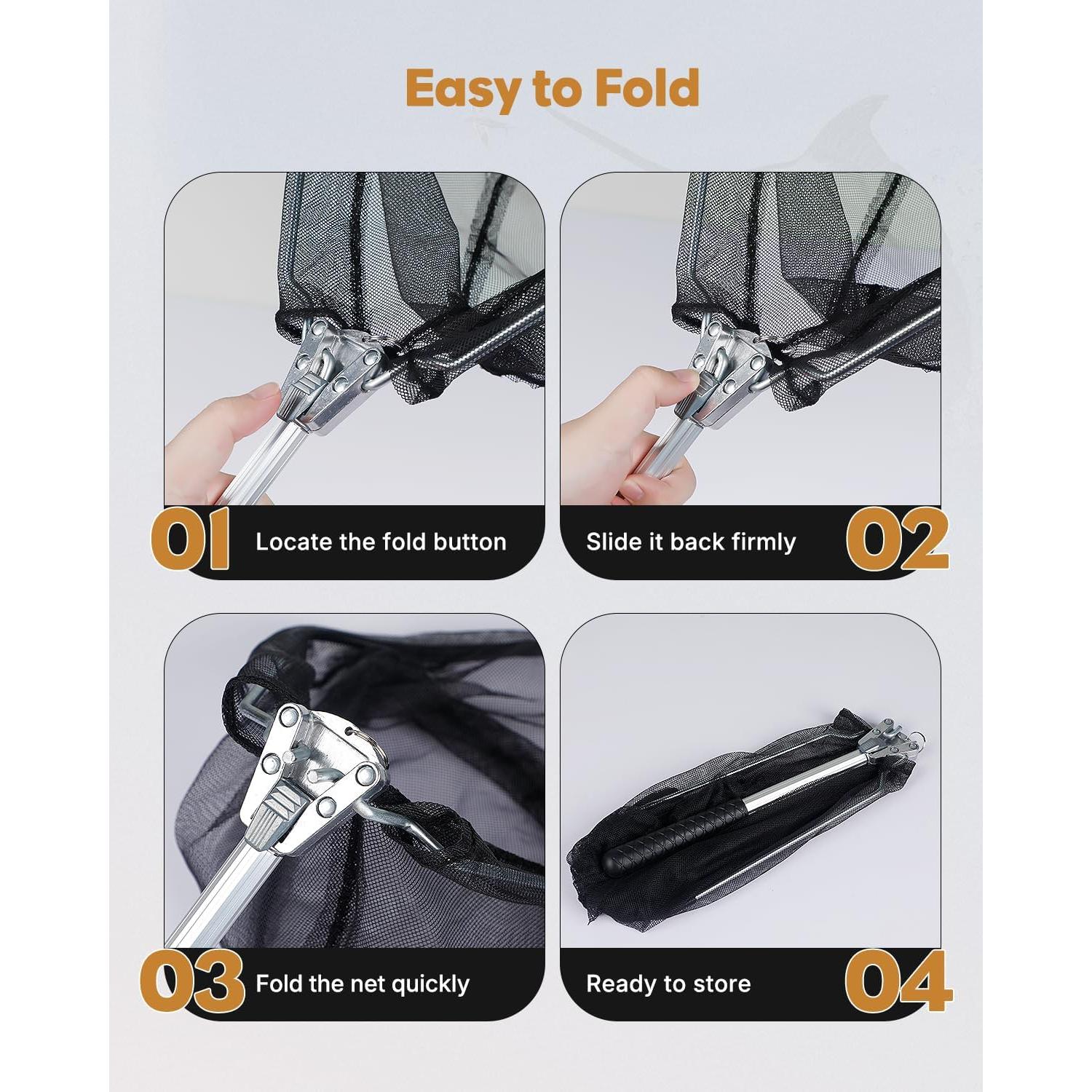 Easy to Fold

01 Locate the fold button

Slide it back firmly 02

03 Fold the net quickly

Ready to store 04