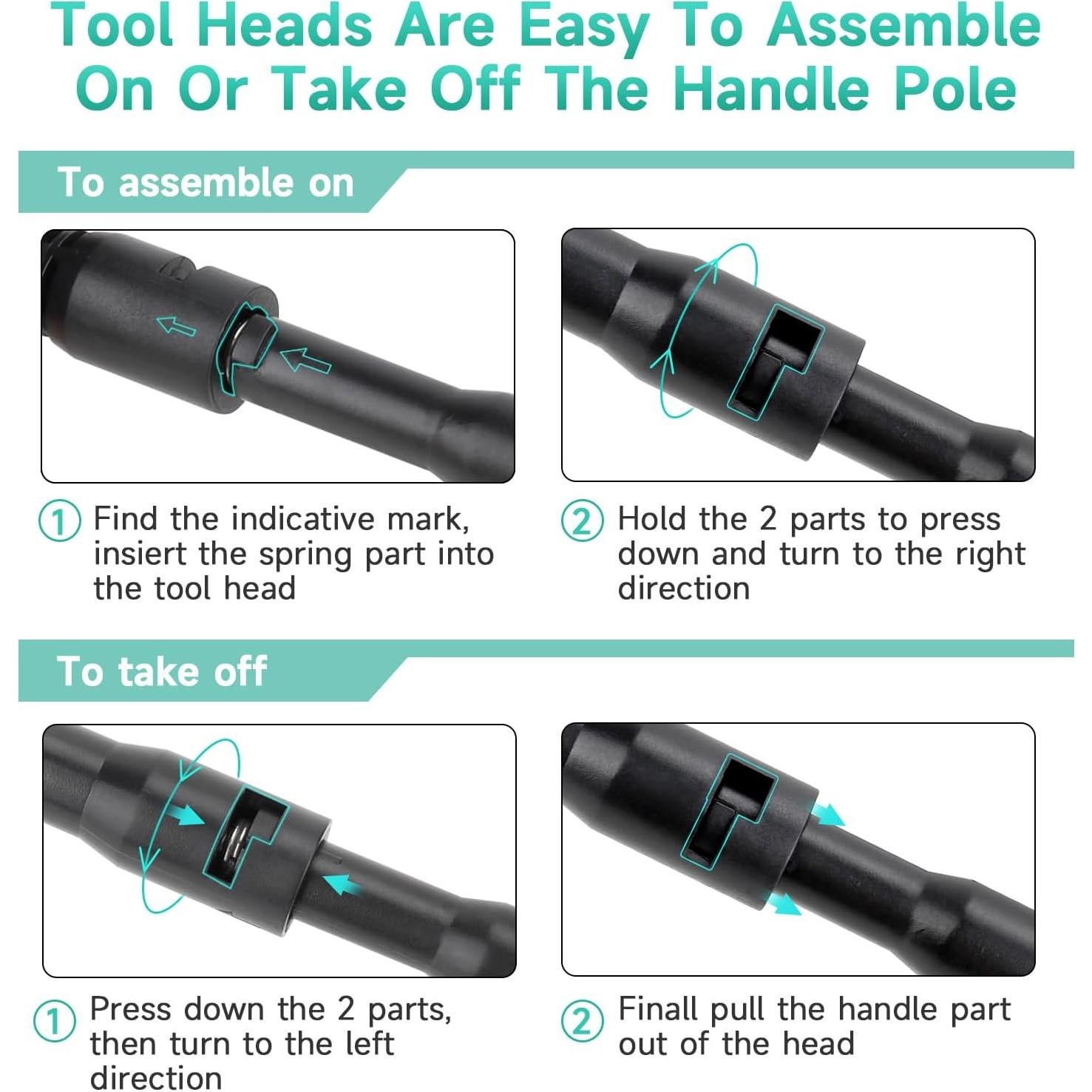 Tool Heads Are Easy To Assemble On Or Take Off The Handle Pole

To assemble on

① Find the indicative mark, insiert the spring part into the tool head

② Hold the 2 parts to press down and turn to the right direction

To take off

① Press down the 2 parts, then turn to the left direction

② Finall pull the handle part out of the head