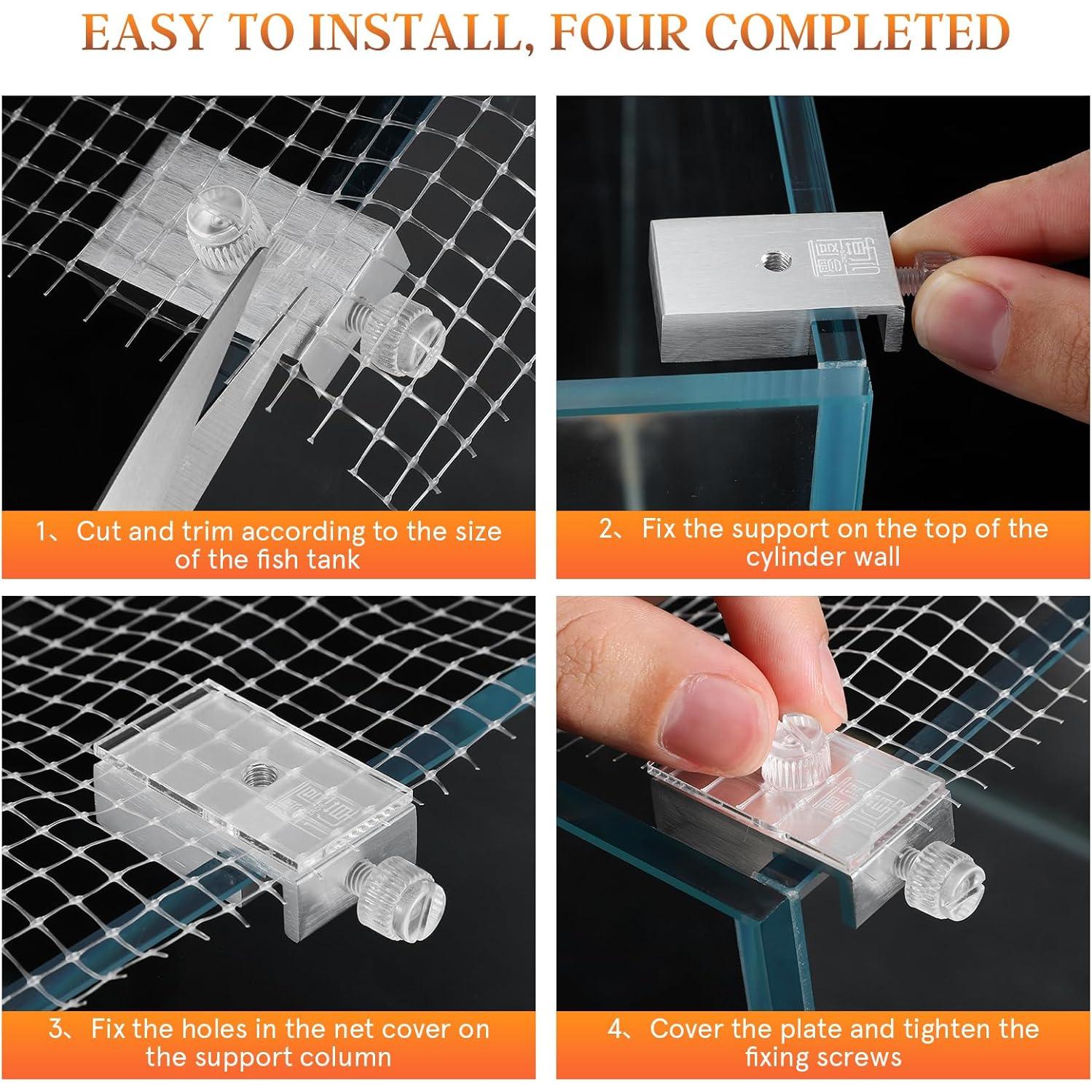 EASY TO INSTALL, FOUR COMPLETED

1、Cut and trim according to the size of the fish tank

2、Fix the support on the top of the cylinder wall

3、Fix the holes in the net cover on the support column

4、Cover the plate and tighten the fixing screws