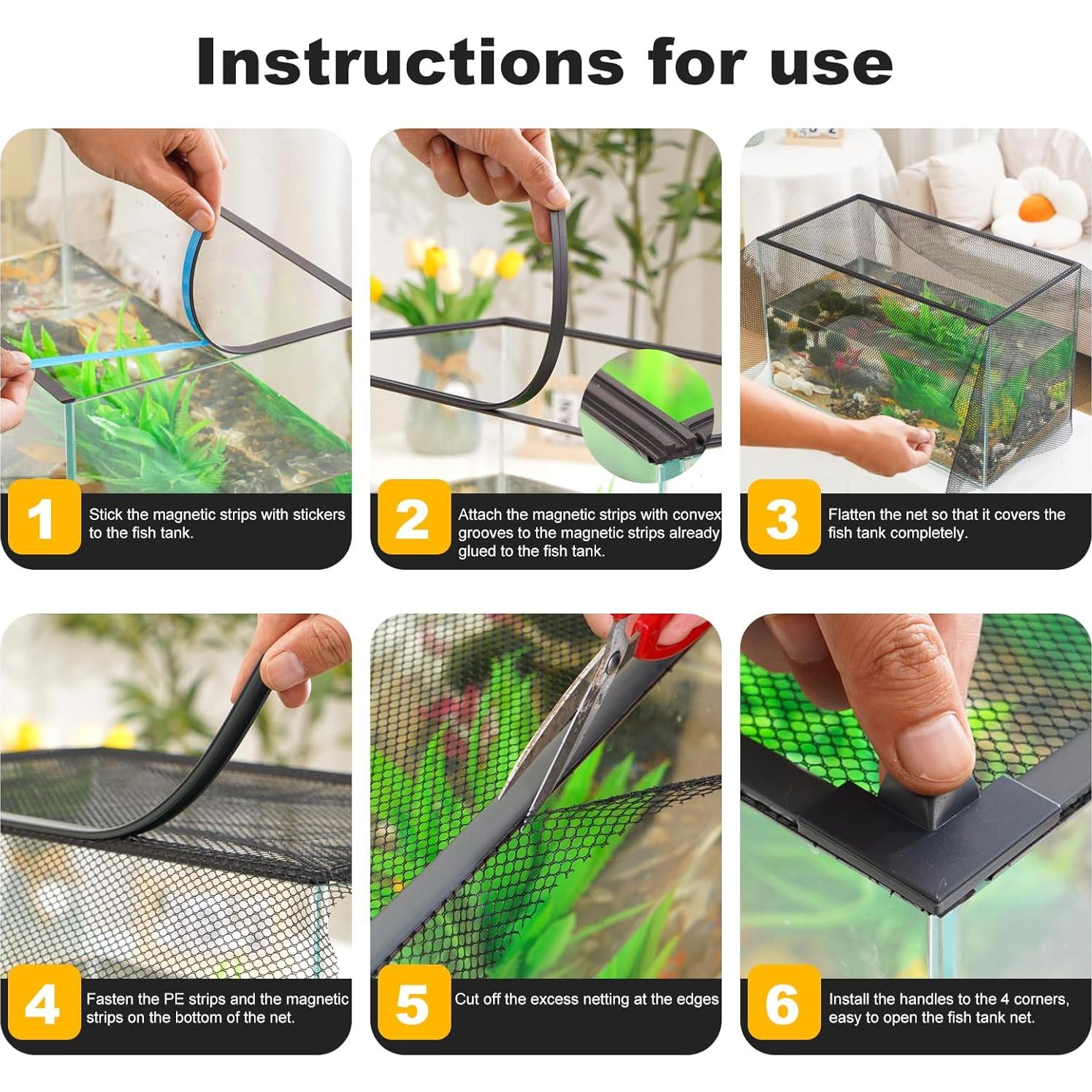 Instructions for use

1 Stick the magnetic strips with stickers to the fish tank.

2 Attach the magnetic strips with convex grooves to the magnetic strips already glued to the fish tank.

3 Flatten the net so that it covers the fish tank completely.

4 Fasten the PE strips and the magnetic strips on the bottom of the net.

5 Cut off the excess netting at the edges

6 Install the handles to the 4 corners, easy to open the fish tank net.