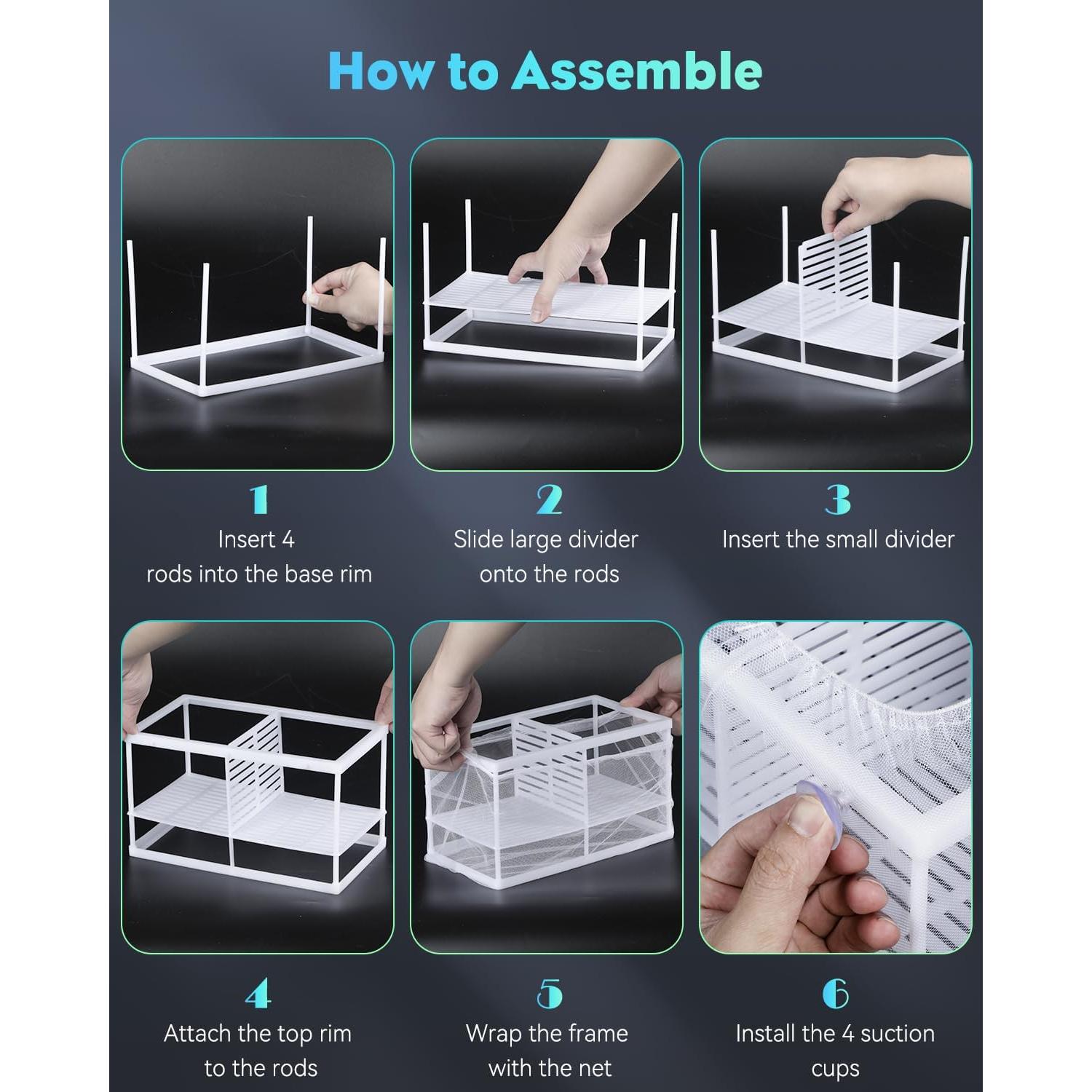 How to Assemble

1
Insert 4 rods into the base rim

2
Slide large divider onto the rods

3
Insert the small divider

4
Attach the top rim to the rods

5
Wrap the frame with the net

6
Install the 4 suction cups