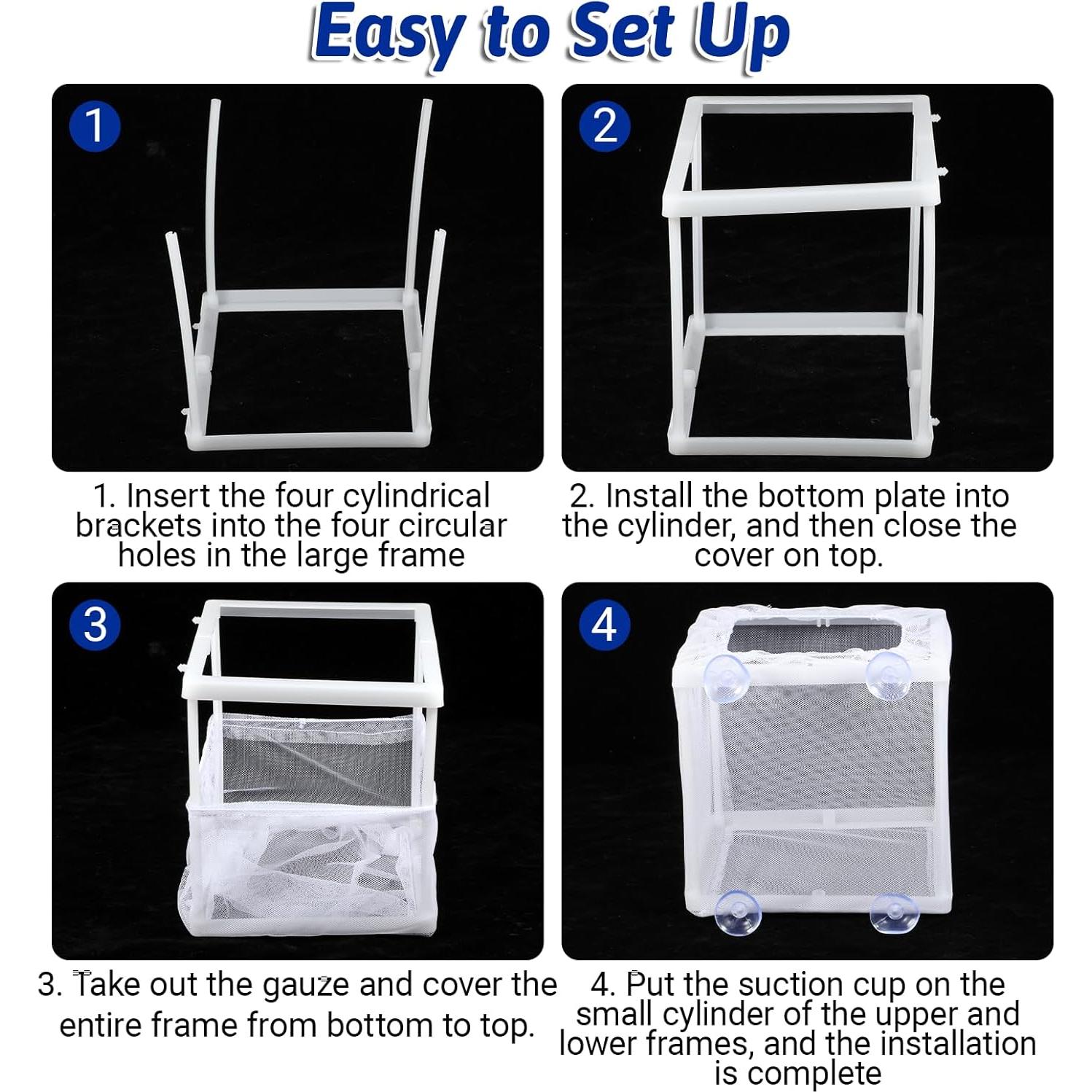 Easy to Set Up

1

2

1. Insert the four cylindrical brackets into the four circular holes in the large frame

2. Install the bottom plate into the cylinder, and then close the cover on top.

3

4

3. Take out the gauze and cover the entire frame from bottom to top.

4. Put the suction cup on the small cylinder of the upper and lower frames, and the installation is complete