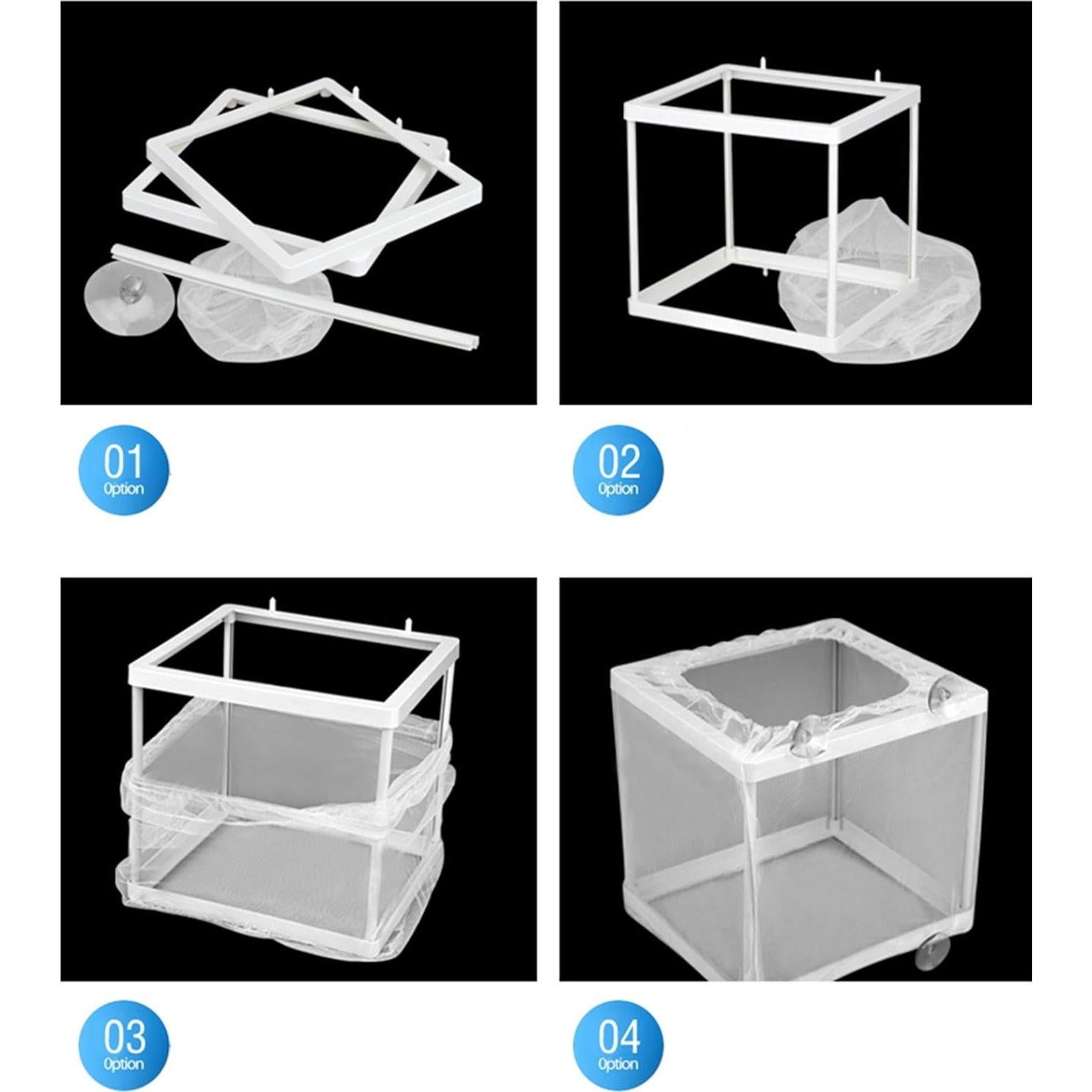 01
Option

02
Option

03
Option

04
Option