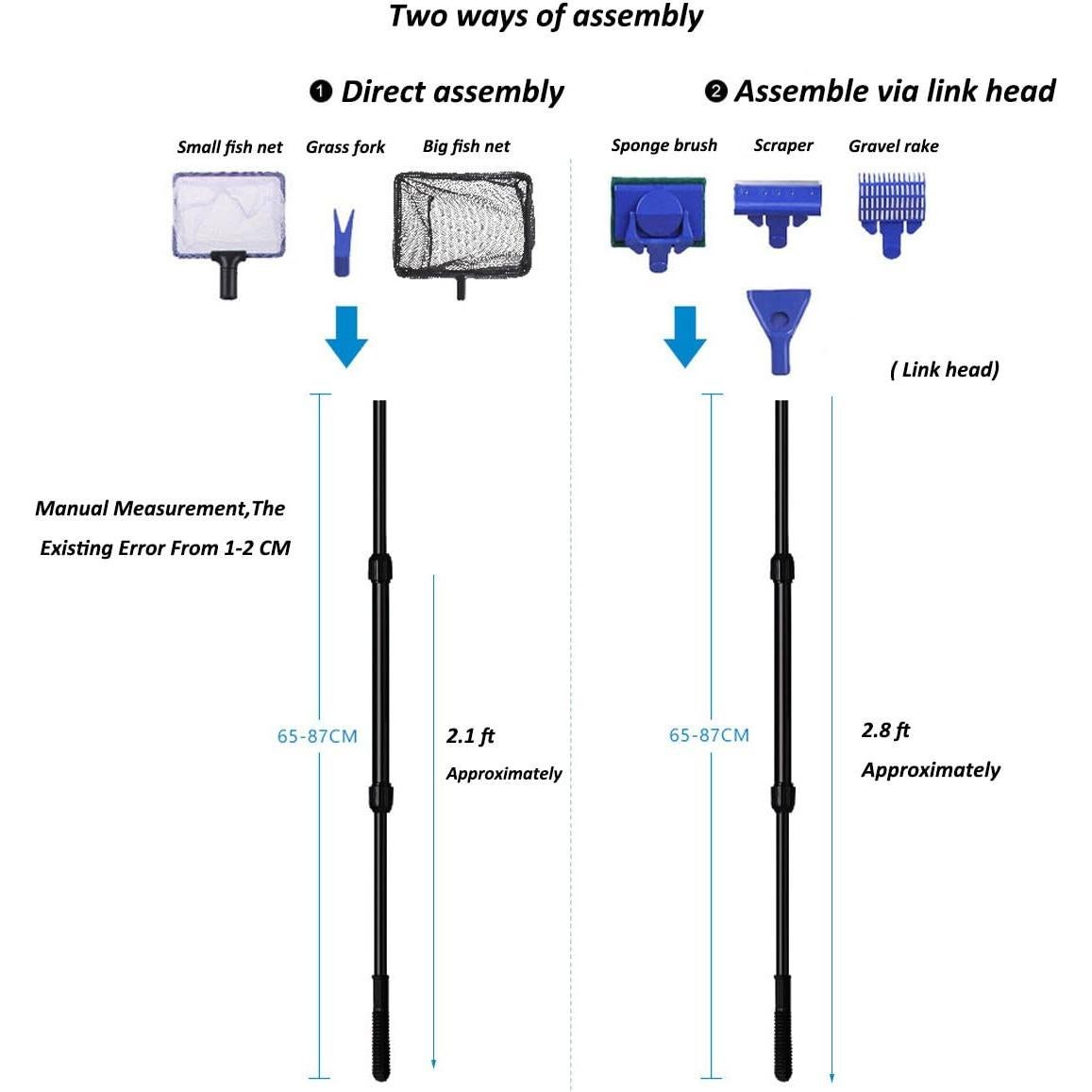 Two ways of assembly

❶ Direct assembly

Small fish net Grass fork Big fish net

Manual Measurement,The Existing Error From 1-2 CM

65-87CM

2.1 ft

Approximately

❷ Assemble via link head

Sponge brush Scraper Gravel rake

( Link head)

65-87CM

2.8 ft

Approximately