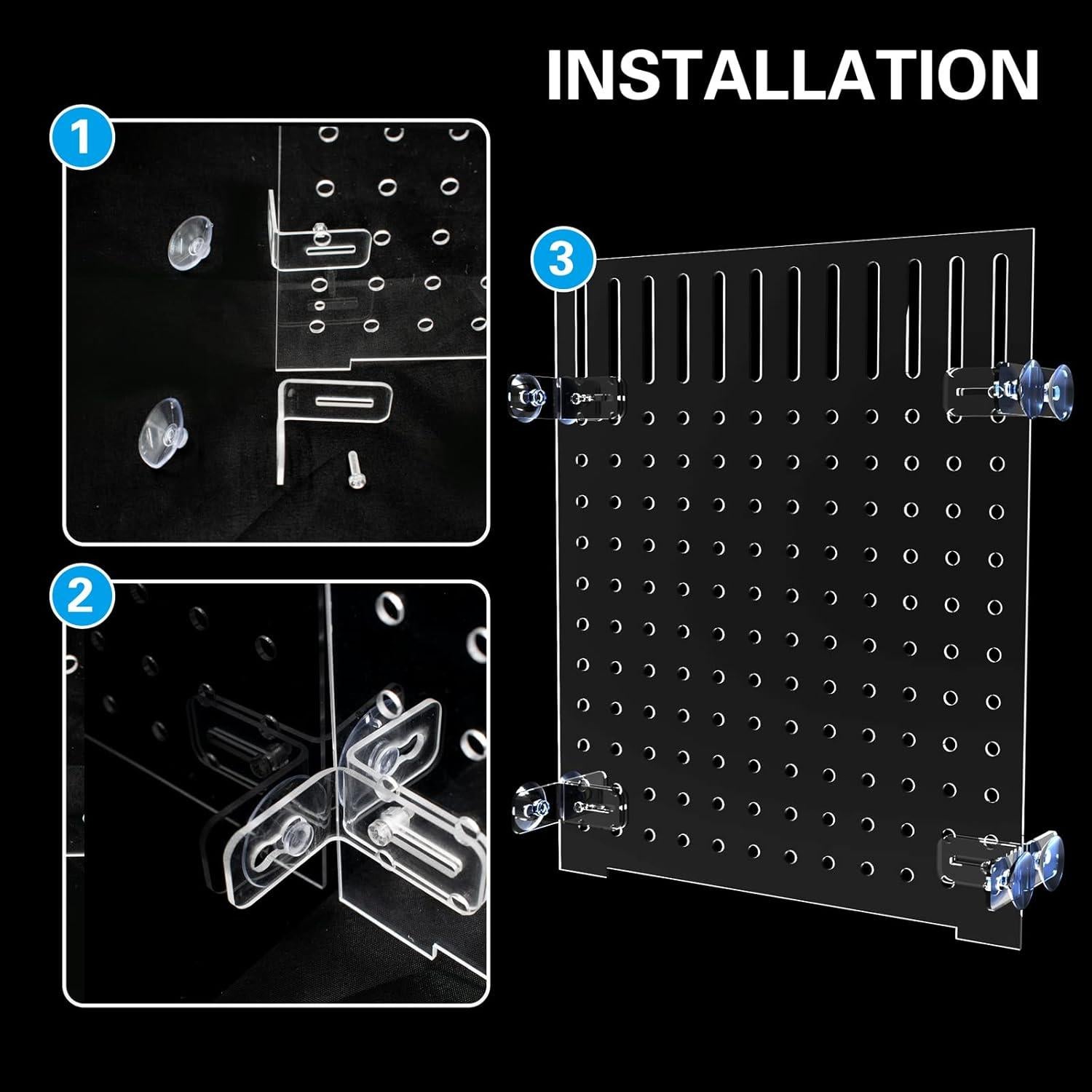 INSTALLATION

1

2

3