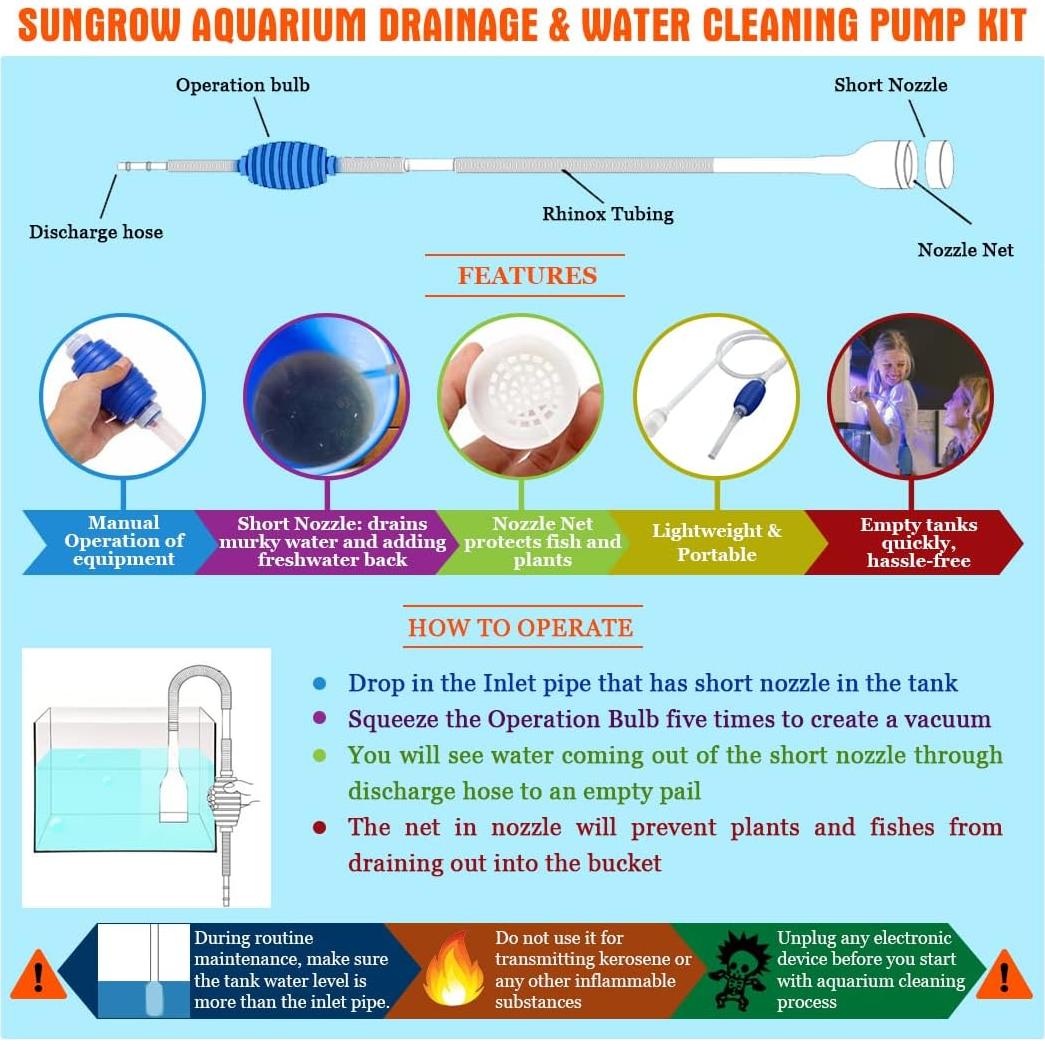 SUNGROW AQUARIUM DRAINAGE & WATER CLEANING PUMP KIT

Operation bulb

Short Nozzle

Discharge hose

Rhinox Tubing

Nozzle Net

FEATURES

Manual Operation of equipment

Short Nozzle: drains murky water and adding freshwater back

Nozzle Net protects fish and plants

Lightweight & Portable

Empty tanks quickly, hassle-free

HOW TO OPERATE

Drop in the Inlet pipe that has short nozzle in the tank

Squeeze the Operation Bulb five times to create a vacuum

You will see water coming out of the short nozzle through discharge hose to an empty pail

The net in nozzle will prevent plants and fishes from draining out into the bucket

During routine maintenance, make sure the tank water level is more than the inlet pipe.

Do not use it for transmitting kerosene or any other inflammable substances

Unplug any electronic device before you start with aquarium cleaning process