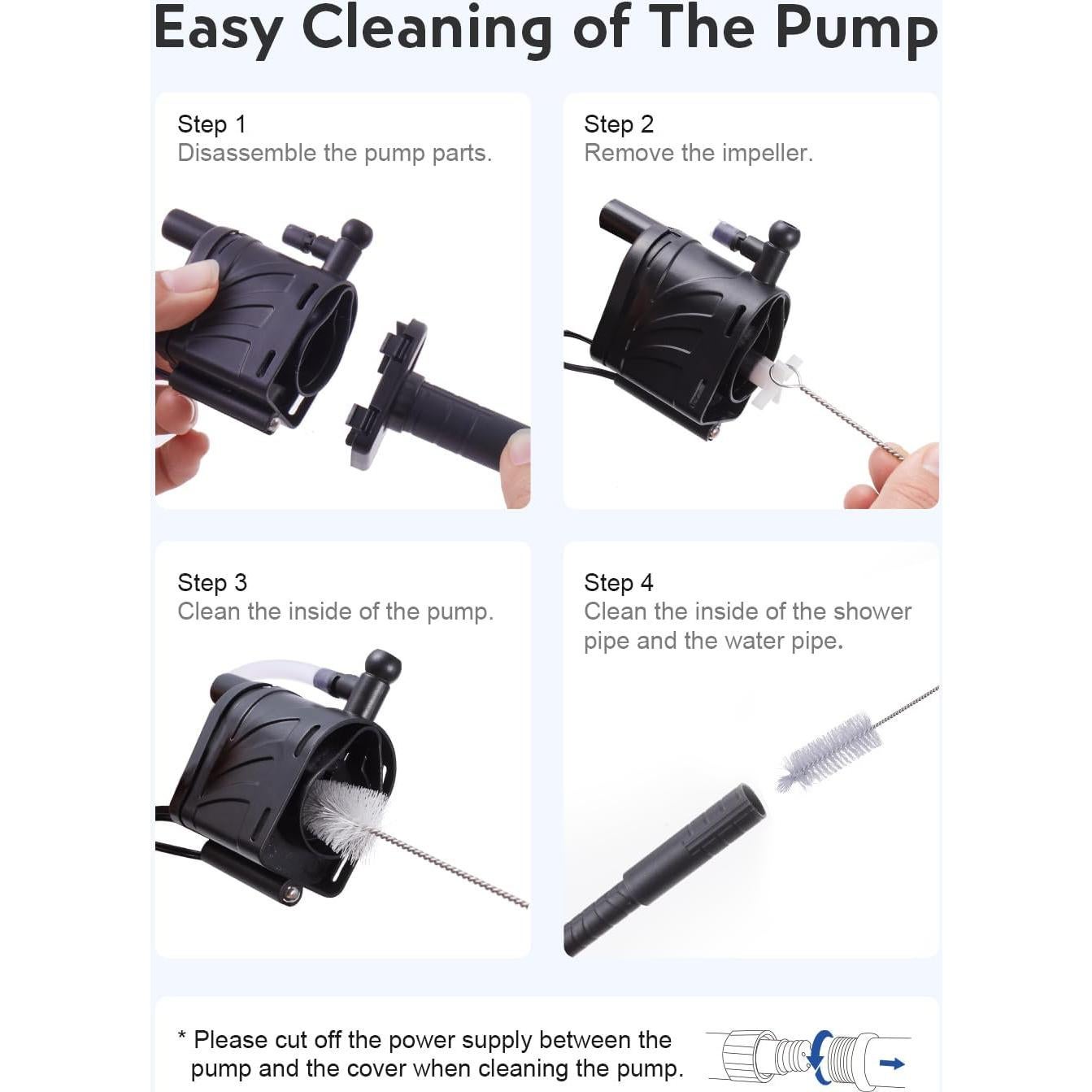 Easy Cleaning of The Pump

Step 1
Disassemble the pump parts.

Step 2
Remove the impeller.

Step 3
Clean the inside of the pump.

Step 4
Clean the inside of the shower pipe and the water pipe.

* Please cut off the power supply between the pump and the cover when cleaning the pump.