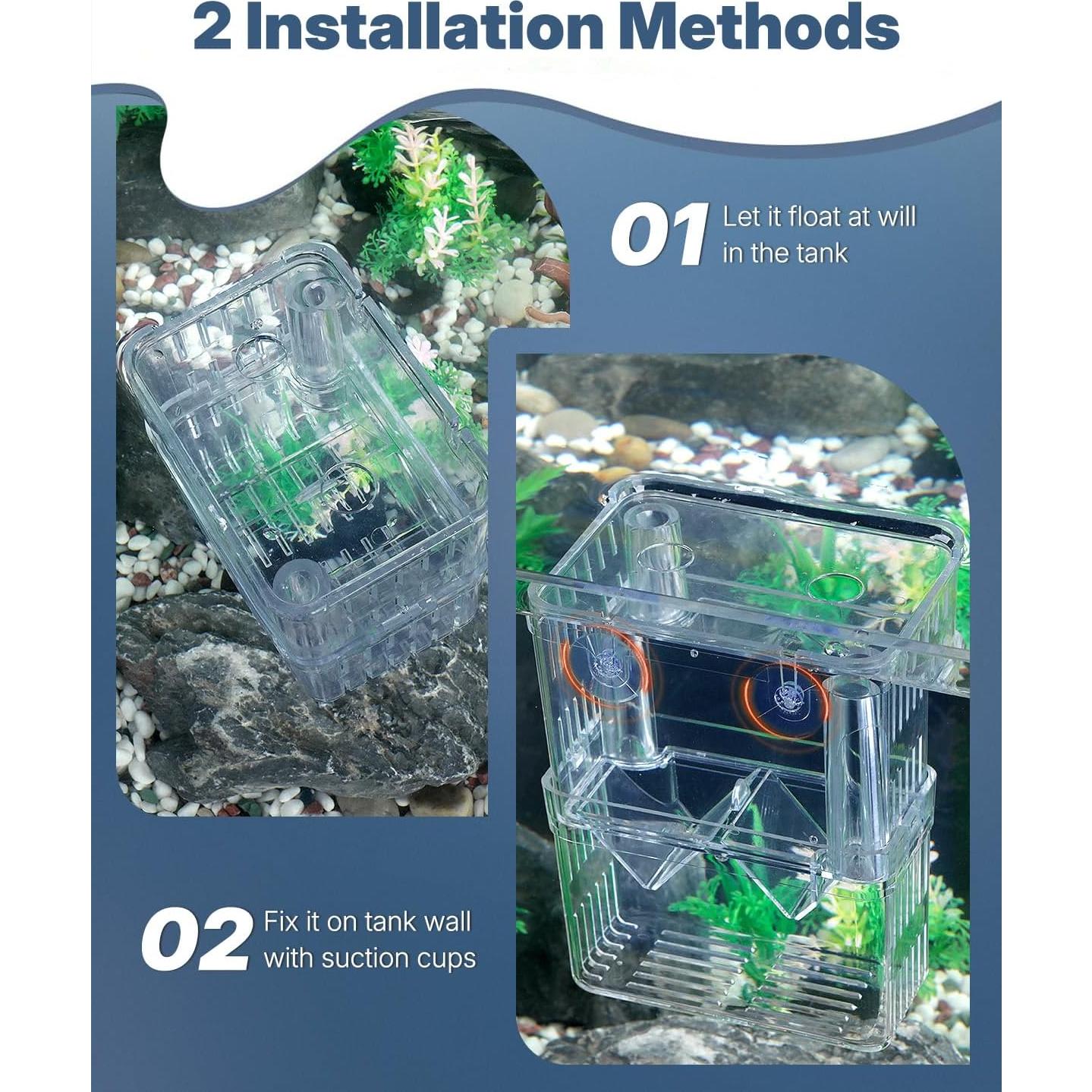 2 Installation Methods

01 Let it float at will in the tank

02 Fix it on tank wall with suction cups