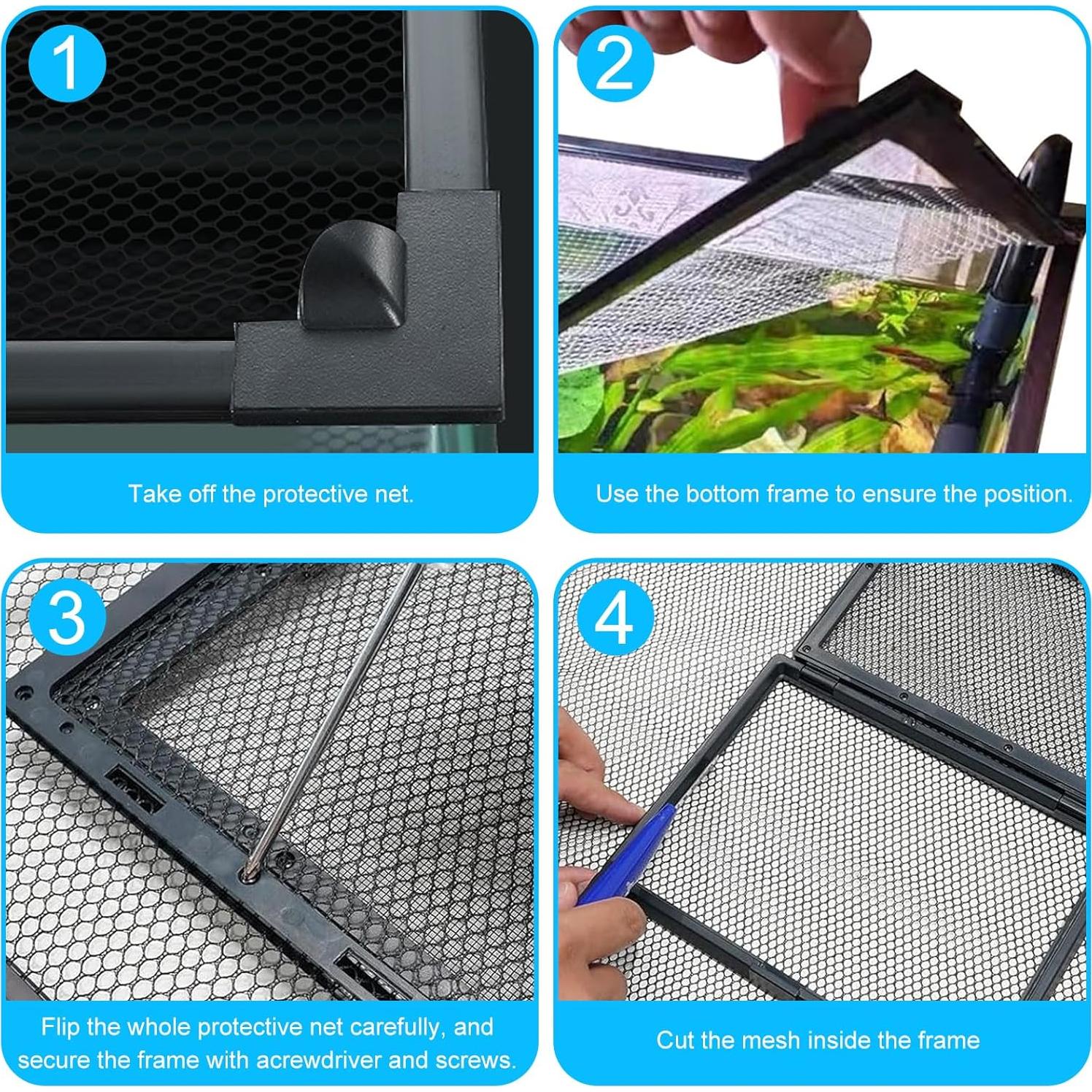 1

Take off the protective net.

2

Use the bottom frame to ensure the position.

3

Flip the whole protective net carefully, and secure the frame with acrewdriver and screws.

4

Cut the mesh inside the frame