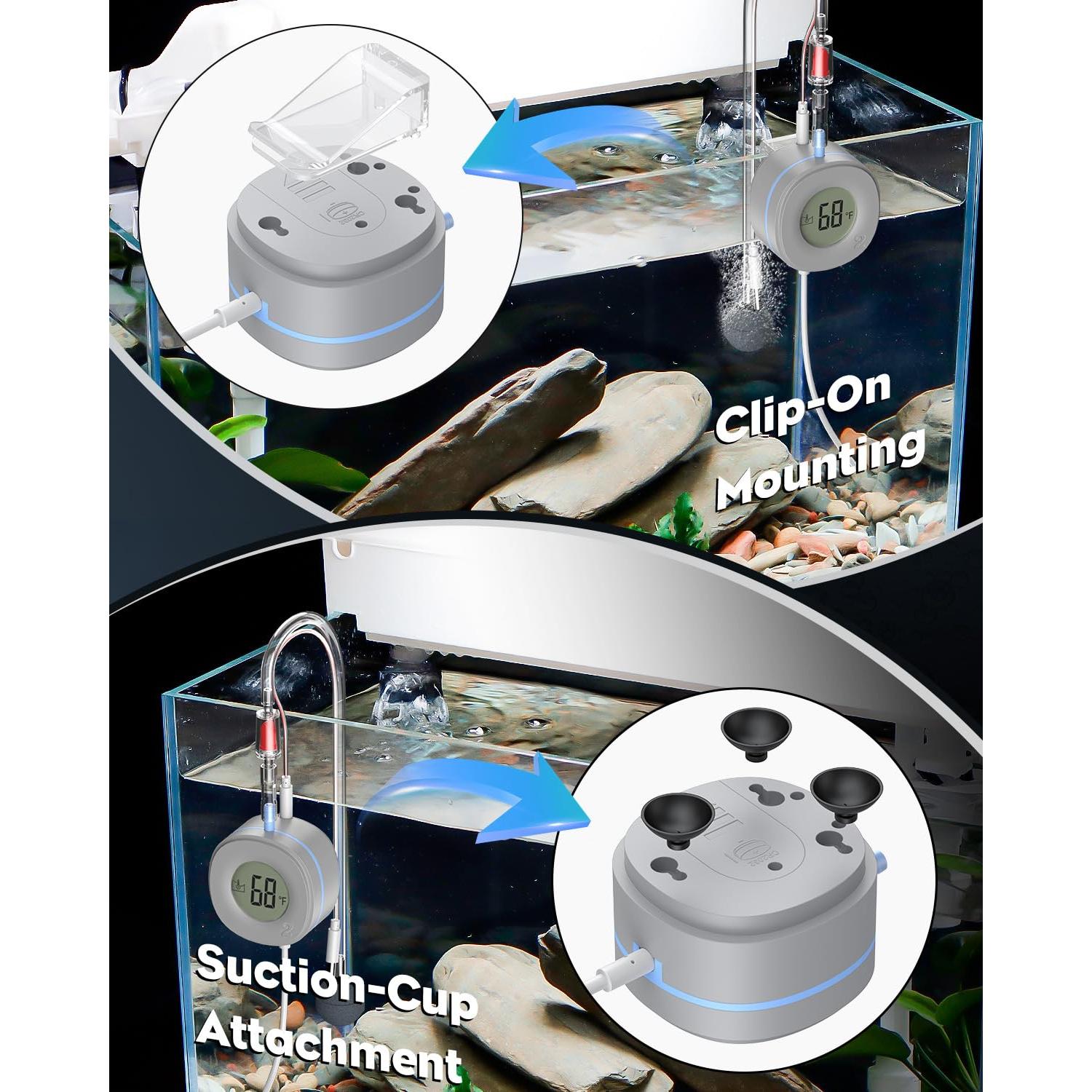 68 °F

Clip-On Mounting

68 °F

Suction-Cup Attachment