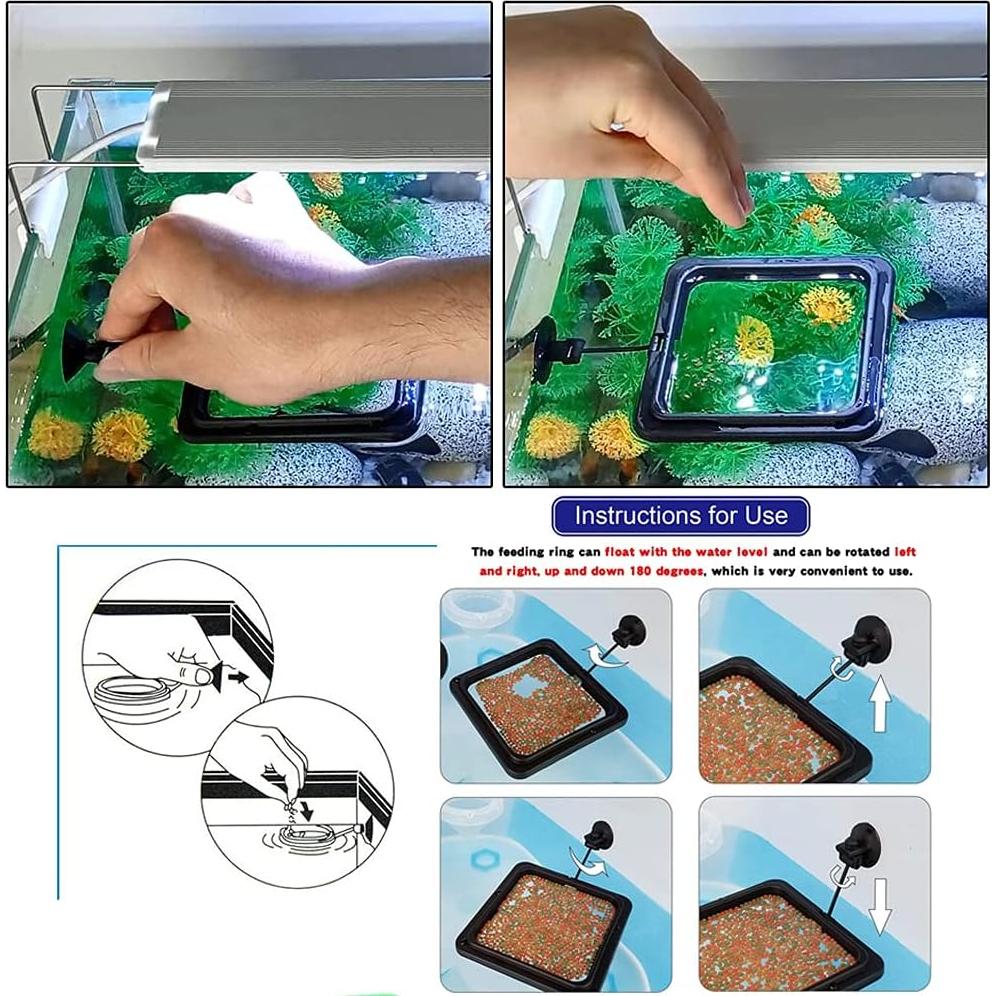 Instructions for Use

The feeding ring can float with the water level and can be rotated left and right, up and down 180 degrees, which is very convenient to use.