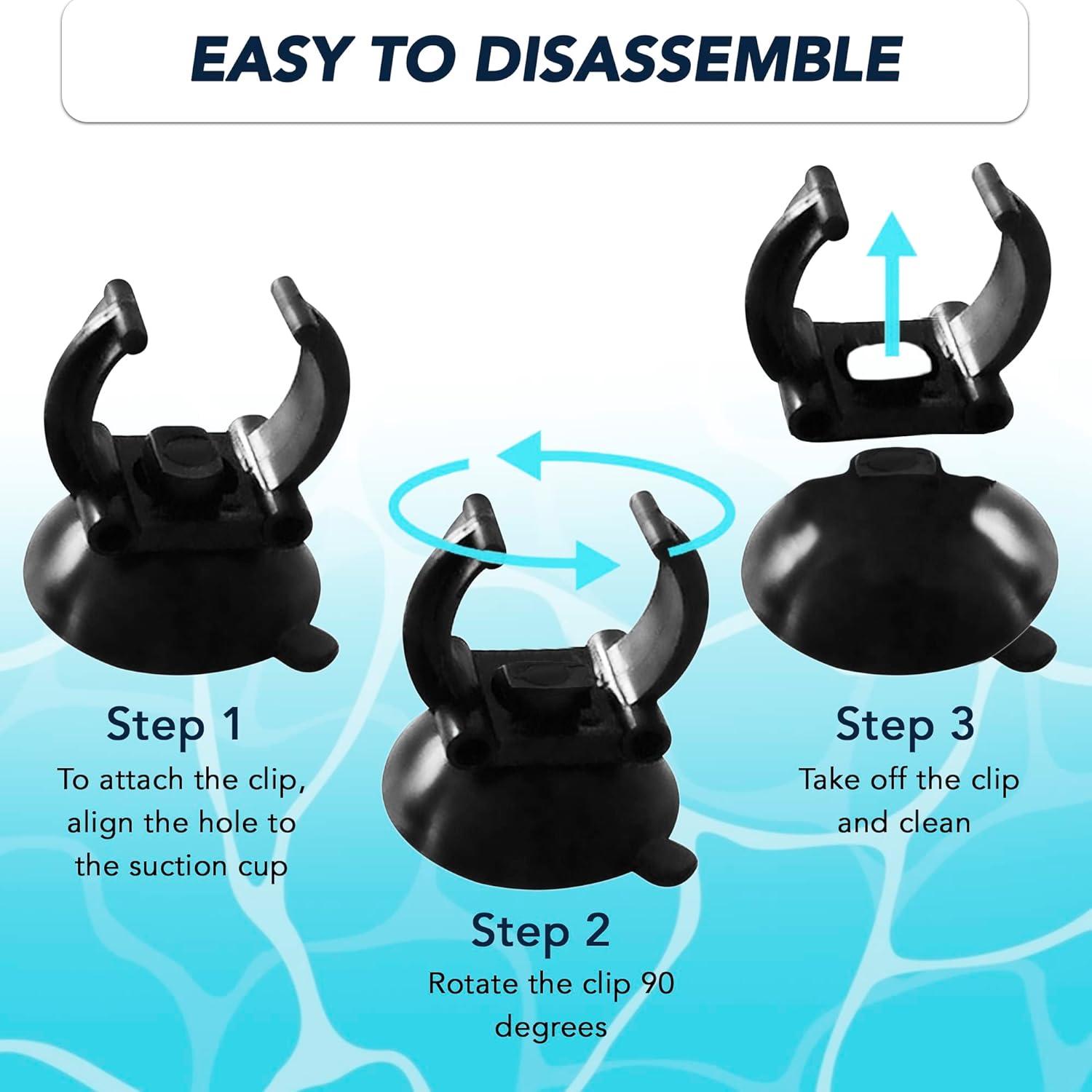 EASY TO DISASSEMBLE

Step 1
To attach the clip, align the hole to the suction cup

Step 2
Rotate the clip 90 degrees

Step 3
Take off the clip and clean